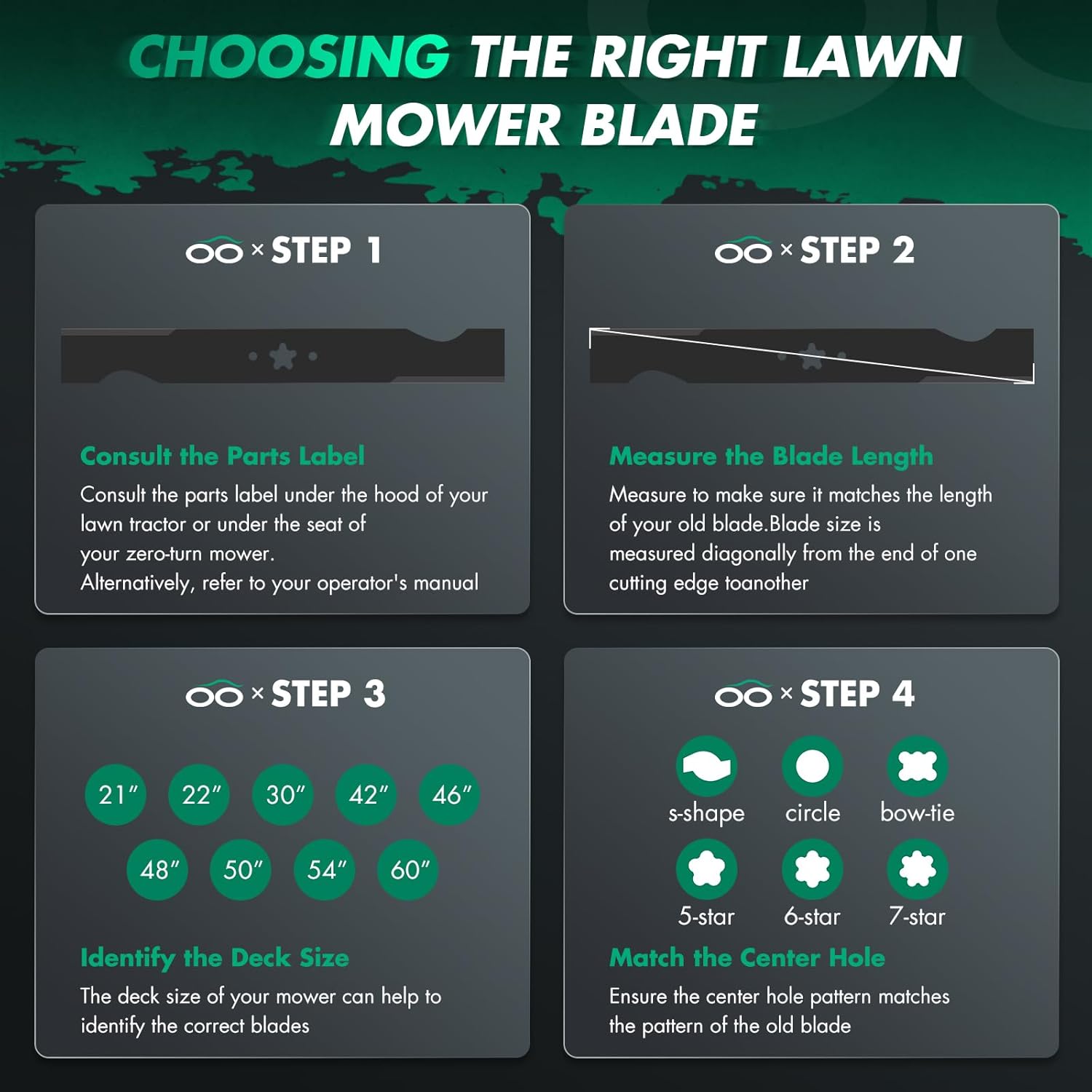 CHOOSING THE RIGHT LAWN MOWER BLADE

× STEP 1

Consult the Parts Label
Consult the parts label under the hood of your lawn tractor or under the seat of your zero-turn mower.
Alternatively, refer to your operator's manual

× STEP 2

Measure the Blade Length
Measure to make sure it matches the length of your old blade.Blade size is measured diagonally from the end of one cutting edge toanother

× STEP 3

21″ 22″ 30″ 42″ 46″
48″ 50″ 54″ 60″

Identify the Deck Size
The deck size of your mower can help to identify the correct blades

× STEP 4

s-shape circle bow-tie
5-star 6-star 7-star

Match the Center Hole
Ensure the center hole pattern matches the pattern of the old blade