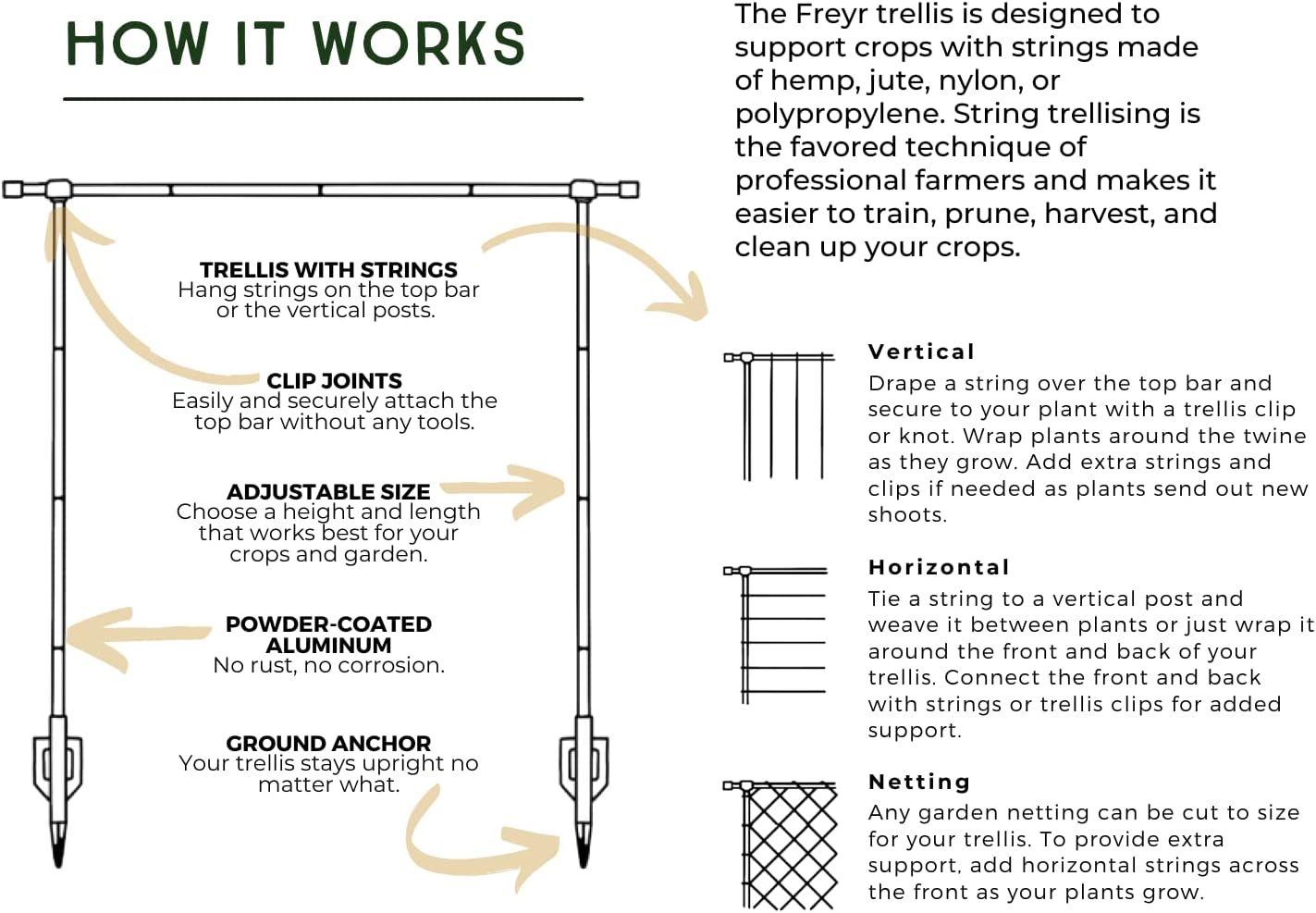 HOW IT WORKS

TRELLIS WITH STRINGS
Hang strings on the top bar or the vertical posts.

CLIP JOINTS
Easily and securely attach the top bar without any tools.

ADJUSTABLE SIZE
Choose a height and length that works best for your crops and garden.

POWDER-COATED ALUMINUM
No rust, no corrosion.

GROUND ANCHOR
Your trellis stays upright no matter what.

The Freyr trellis is designed to support crops with strings made of hemp, jute, nylon, or polypropylene. String trellising is the favored technique of professional farmers and makes it easier to train, prune, harvest, and clean up your crops.

Vertical
Drape a string over the top bar and secure to your plant with a trellis clip or knot. Wrap plants around the twine as they grow. Add extra strings and clips if needed as plants send out new shoots.

Horizontal
Tie a string to a vertical post and weave it between plants or just wrap it around the front and back of your trellis. Connect the front and back with strings or trellis clips for added support.

Netting
Any garden netting can be cut to size for your trellis. To provide extra support, add horizontal strings across the front as your plants grow.