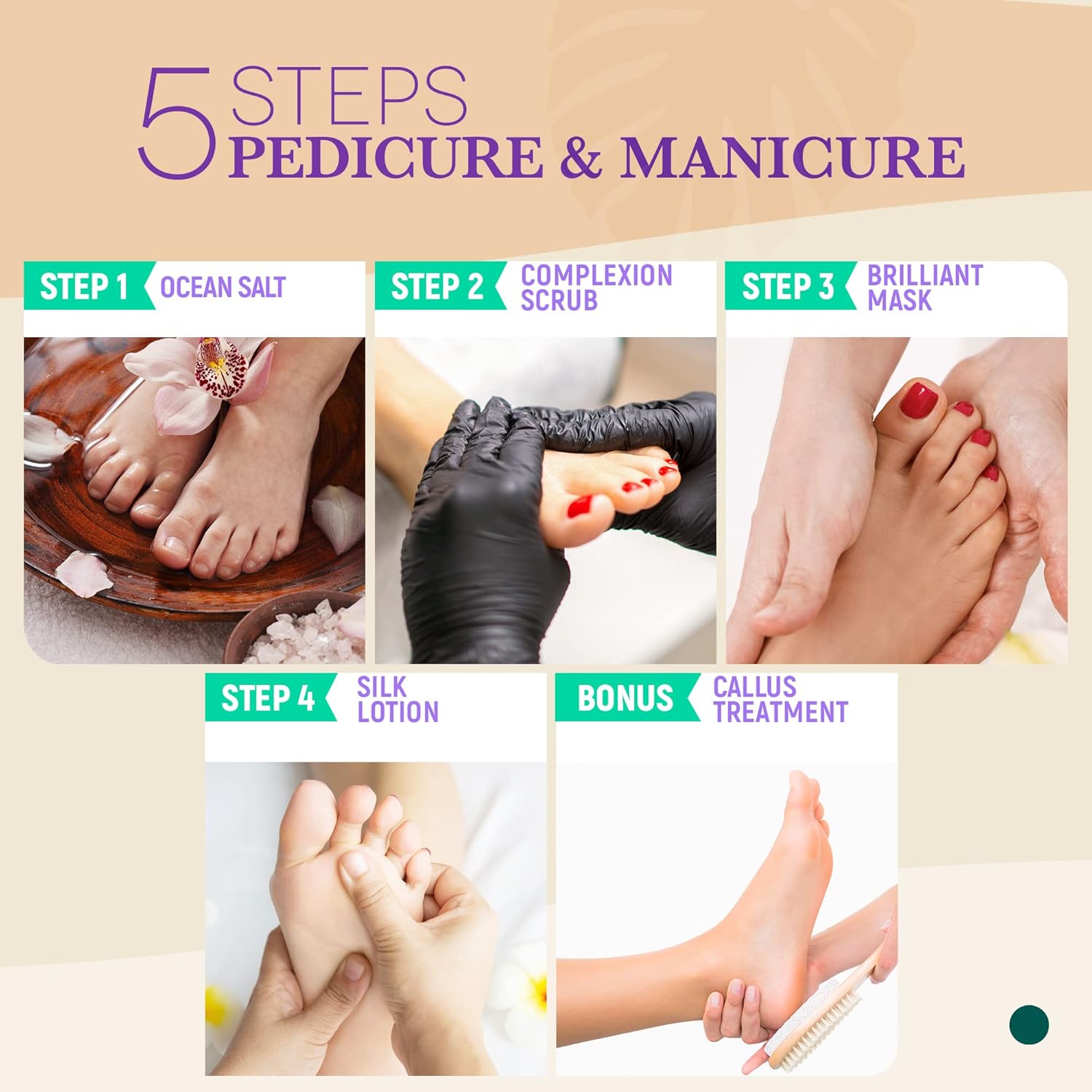 5 STEPS
PEDICURE & MANICURE

STEP 1 OCEAN SALT

STEP 2 COMPLEXION SCRUB

STEP 3 BRILLIANT MASK

STEP 4 SILK LOTION

BONUS CALLUS TREATMENT