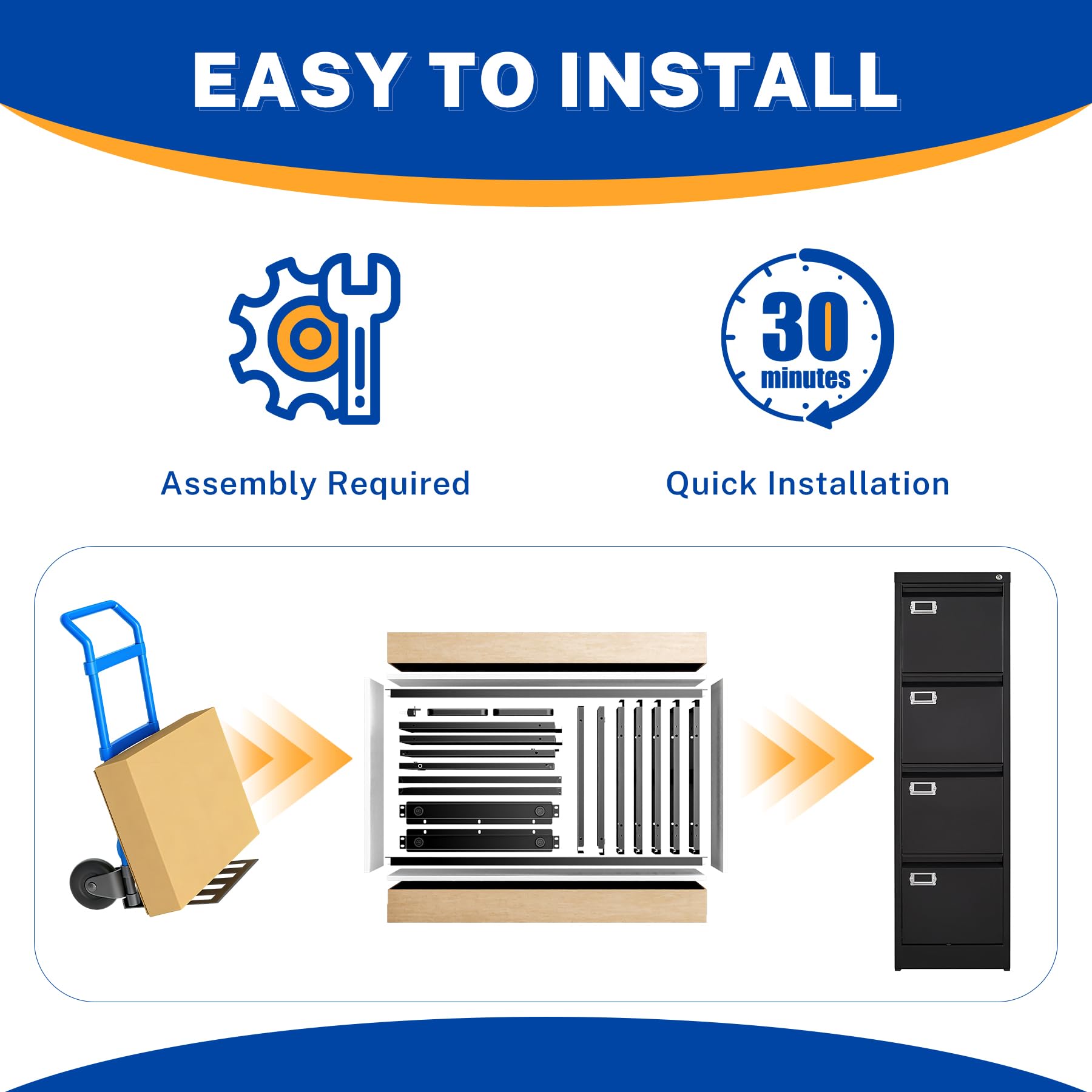 EASY TO INSTALL

30 minutes

Assembly Required

Quick Installation