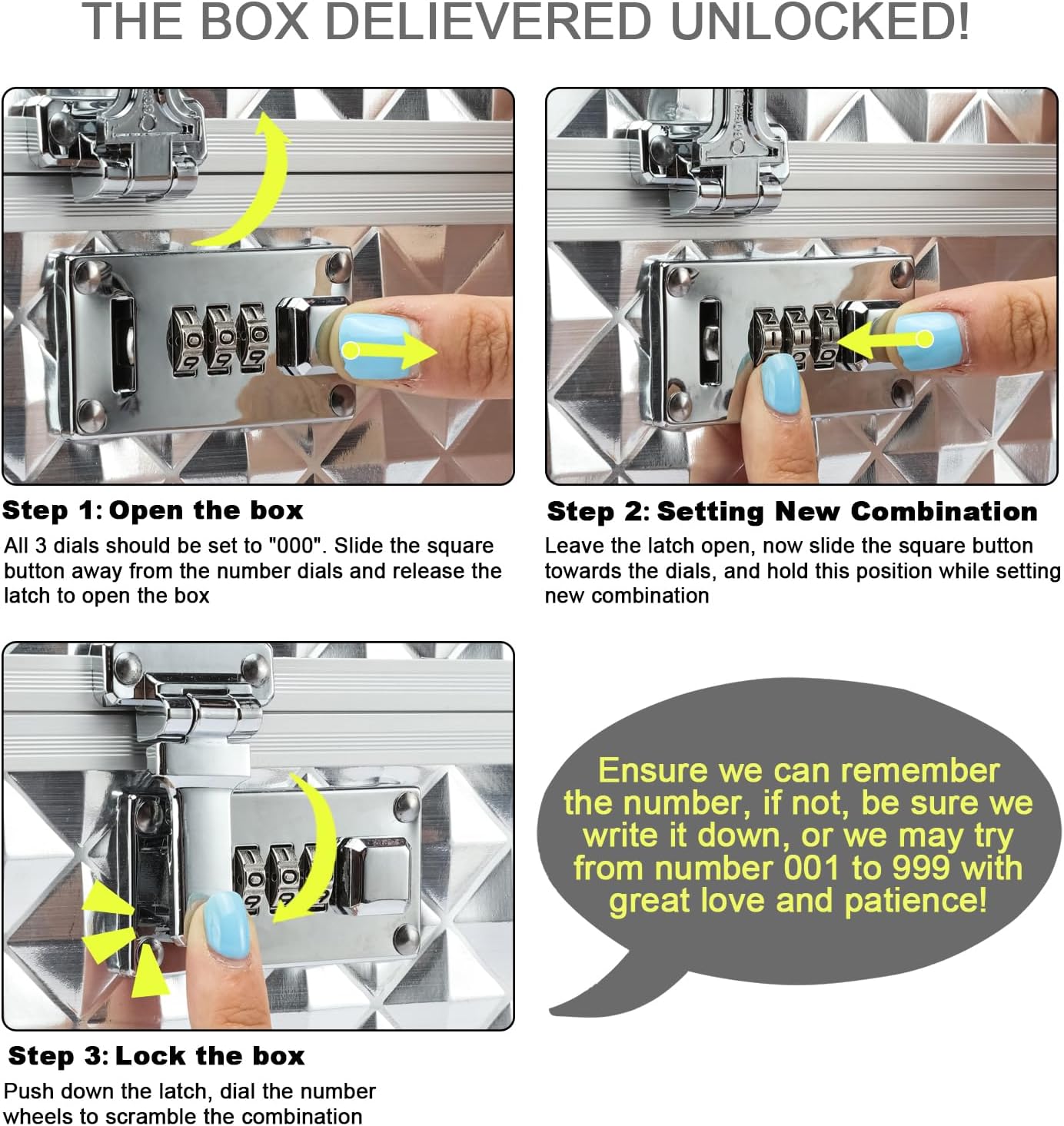 THE BOX DELIEVERED UNLOCKED!

Step 1: Open the box

All 3 dials should be set to "000". Slide the square button away from the number dials and release the latch to open the box

Step 2: Setting New Combination

Leave the latch open, now slide the square button towards the dials, and hold this position while setting new combination

Step 3: Lock the box

Push down the latch, dial the number wheels to scramble the combination

Ensure we can remember the number, if not, be sure we write it down, or we may try from number 001 to 999 with great love and patience!