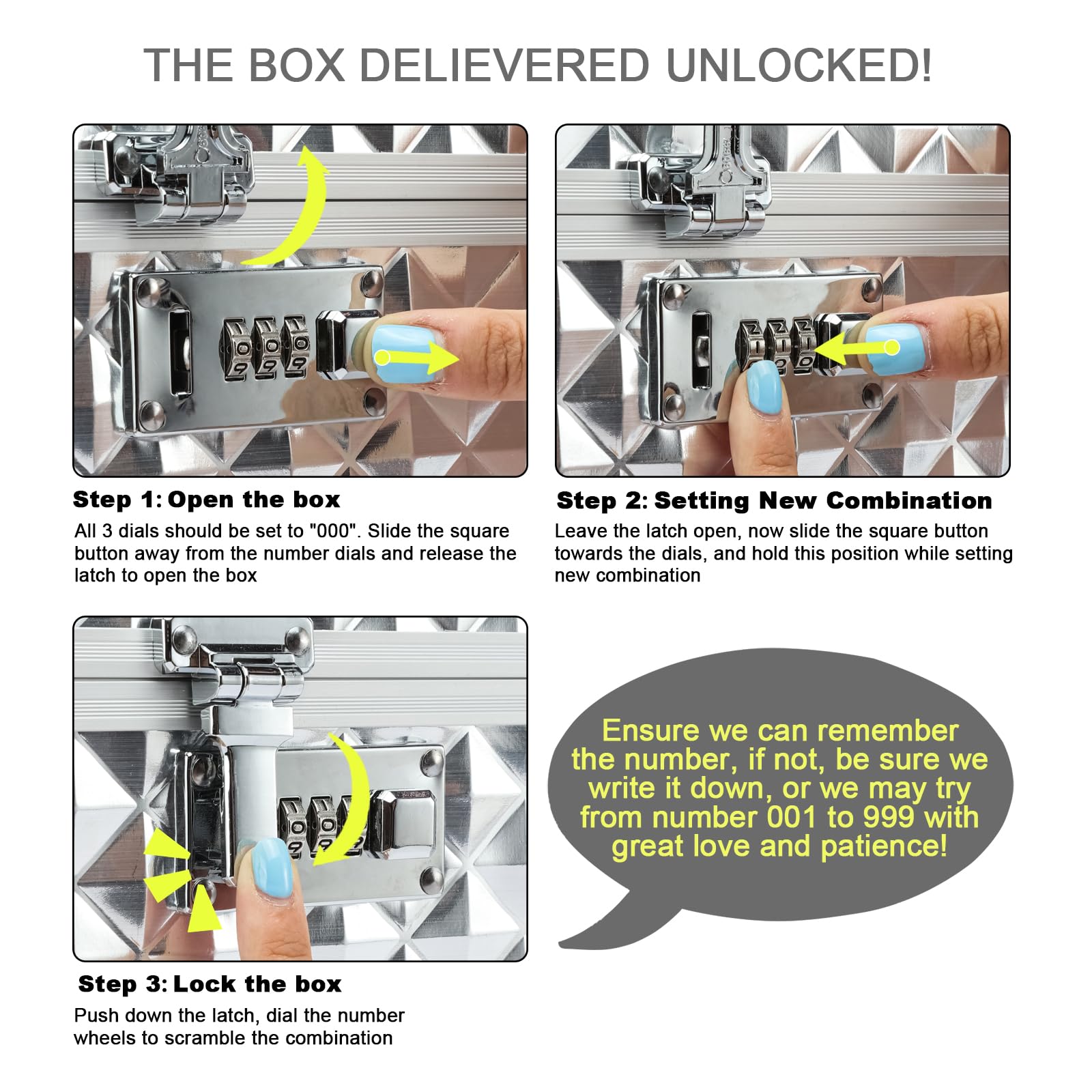 THE BOX DELIEVERED UNLOCKED!

Step 1: Open the box
All 3 dials should be set to "000". Slide the square button away from the number dials and release the latch to open the box

Step 2: Setting New Combination
Leave the latch open, now slide the square button towards the dials, and hold this position while setting new combination

Step 3: Lock the box
Push down the latch, dial the number wheels to scramble the combination

Ensure we can remember the number, if not, be sure we write it down, or we may try from number 001 to 999 with great love and patience!