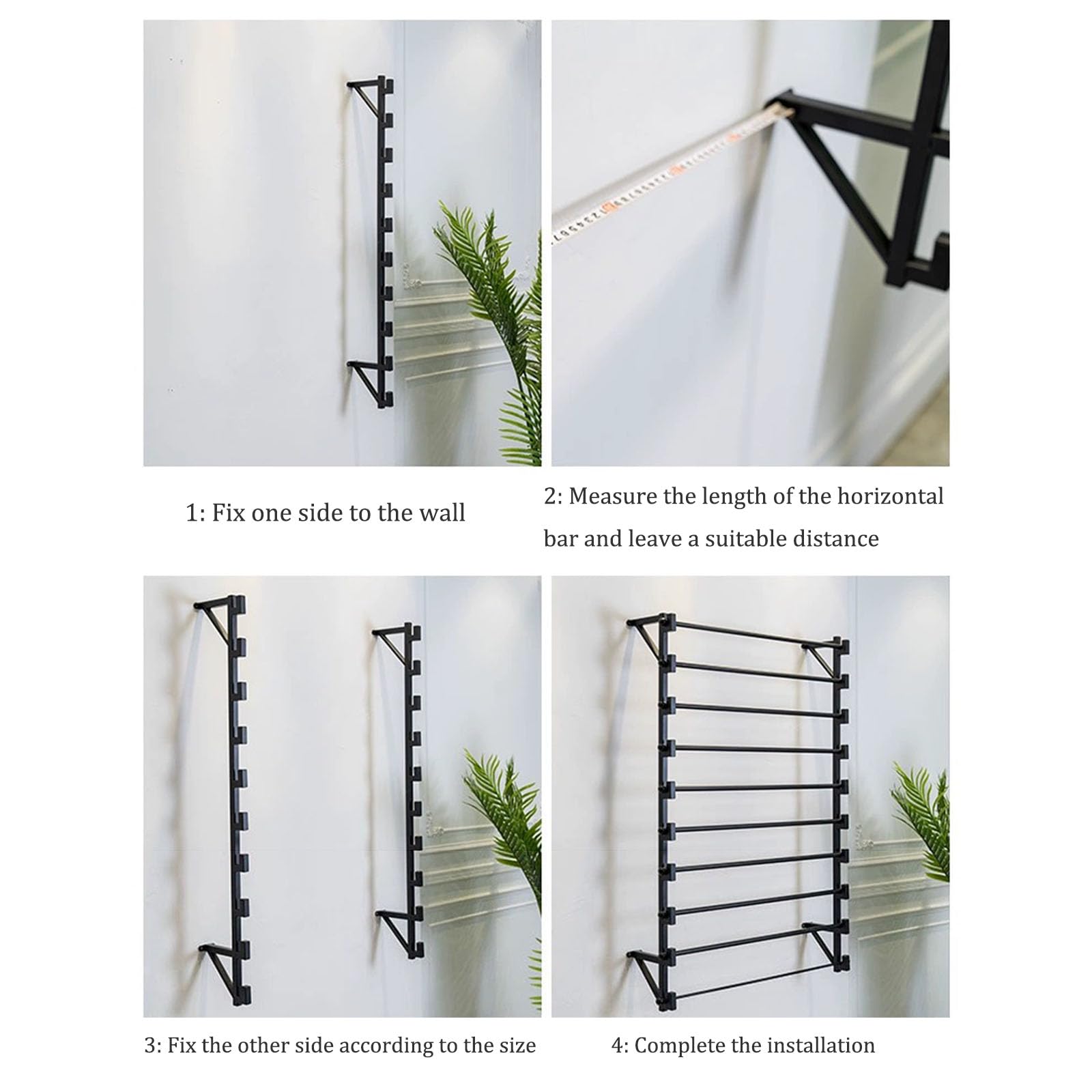 1: Fix one side to the wall

2: Measure the length of the horizontal bar and leave a suitable distance

3: Fix the other side according to the size

4: Complete the installation