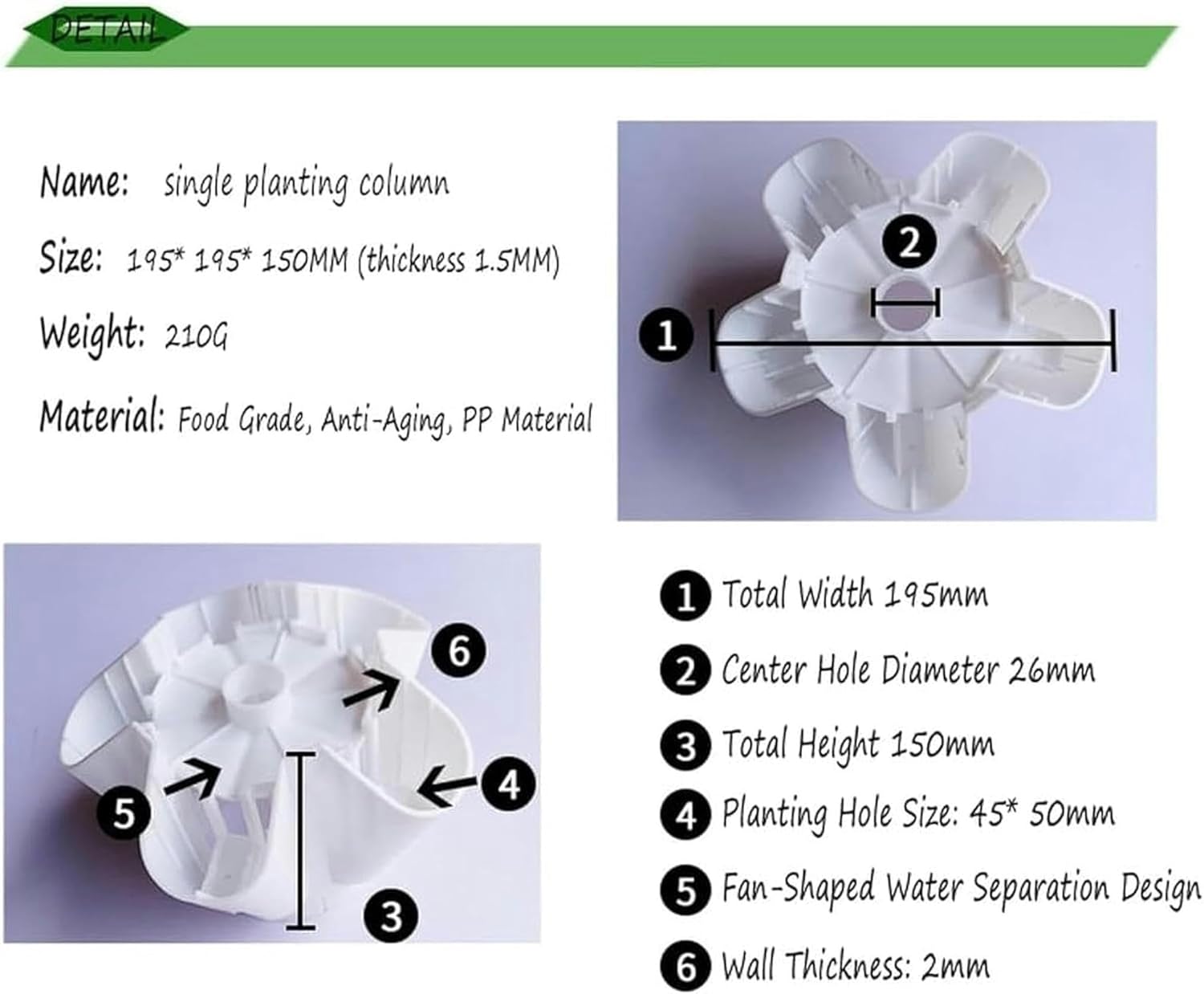 DETAIL

Name: single planting column

Size: 195* 195* 150MM (thickness 1.5MM)

Weight: 210G

Material: Food Grade, Anti-Aging, PP Material

2

1

6

4

5

3

1 Total Width 195mm

2 Center Hole Diameter 26mm

3 Total Height 150mm

4 Planting Hole Size: 45* 50mm

5 Fan-Shaped Water Separation Design

6 Wall Thickness: 2mm