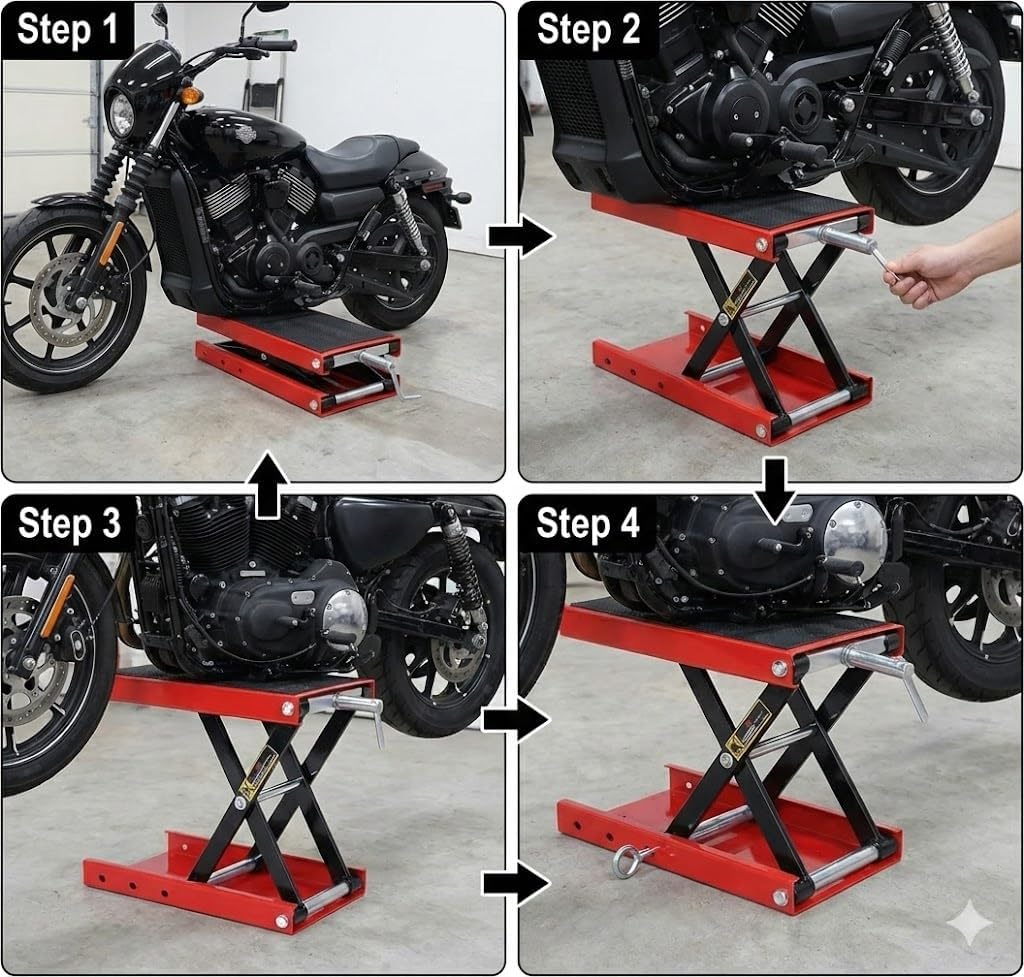 Step 1

Step 2

Step 3

Step 4