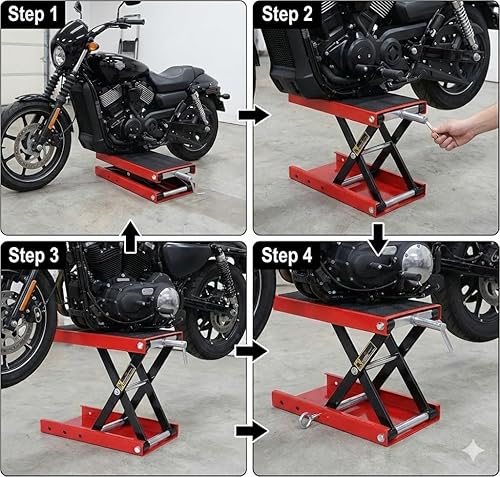 Step 1

Step 2

Step 3

Step 4