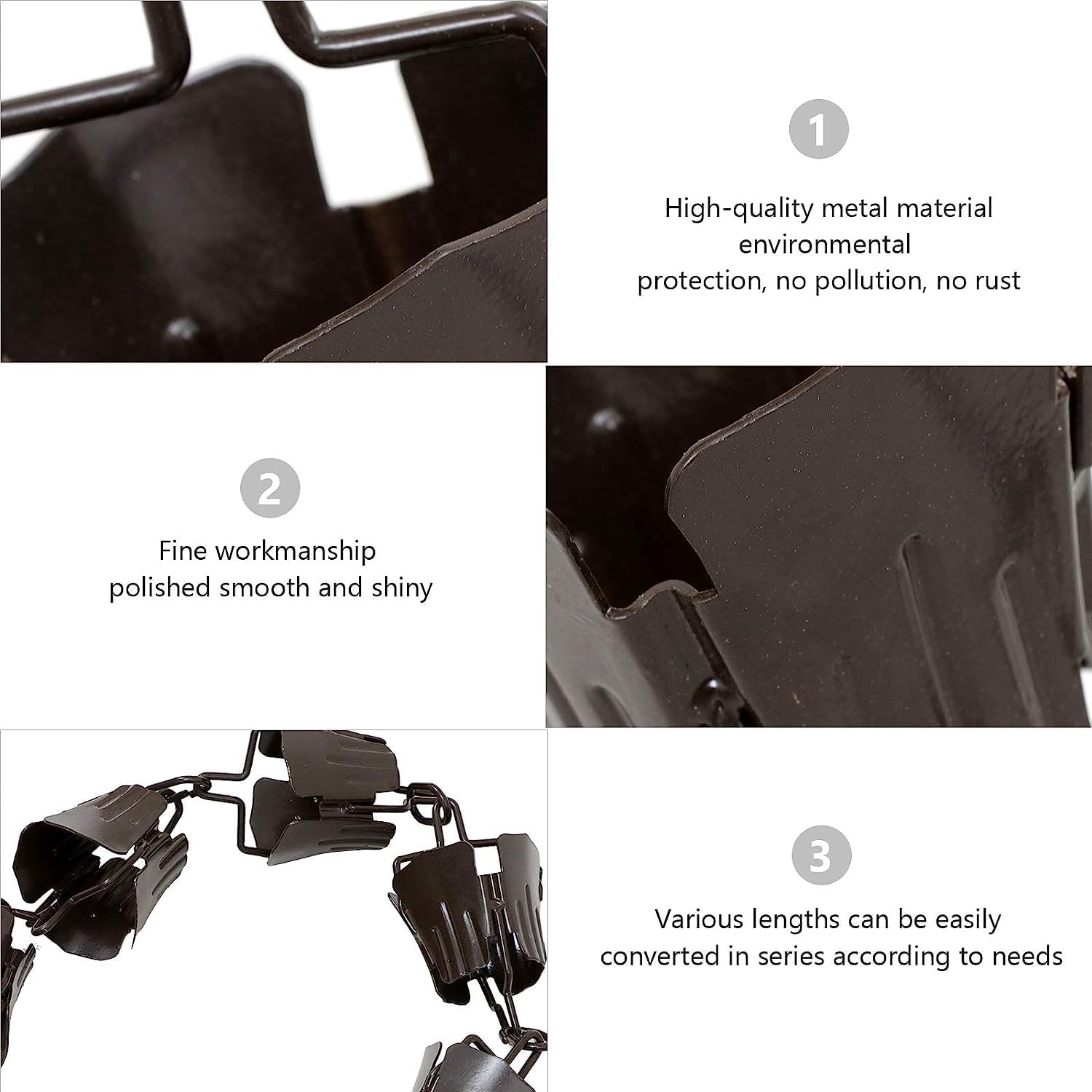 1

High-quality metal material environmental protection, no pollution, no rust

2

Fine workmanship polished smooth and shiny

3

Various lengths can be easily converted in series according to needs