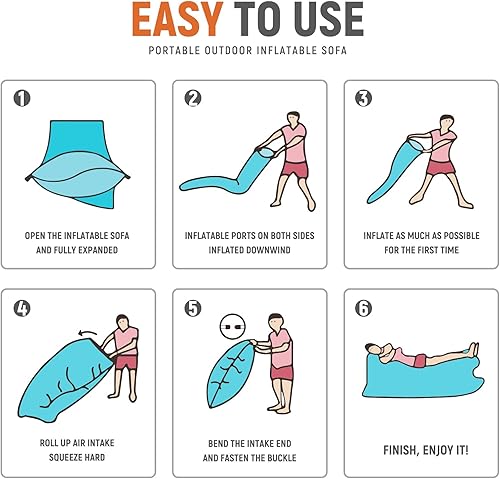 EASY TO USE

PORTABLE OUTDOOR INFLATABLE SOFA

1

OPEN THE INFLATABLE SOFA AND FULLY EXPANDED

2

INFLATABLE PORTS ON BOTH SIDES INFLATED DOWNWIND

3

INFLATE AS MUCH AS POSSIBLE FOR THE FIRST TIME

4

ROLL UP AIR INTAKE SQUEEZE HARD

5

BEND THE INTAKE END AND FASTEN THE BUCKLE

6

FINISH, ENJOY IT!