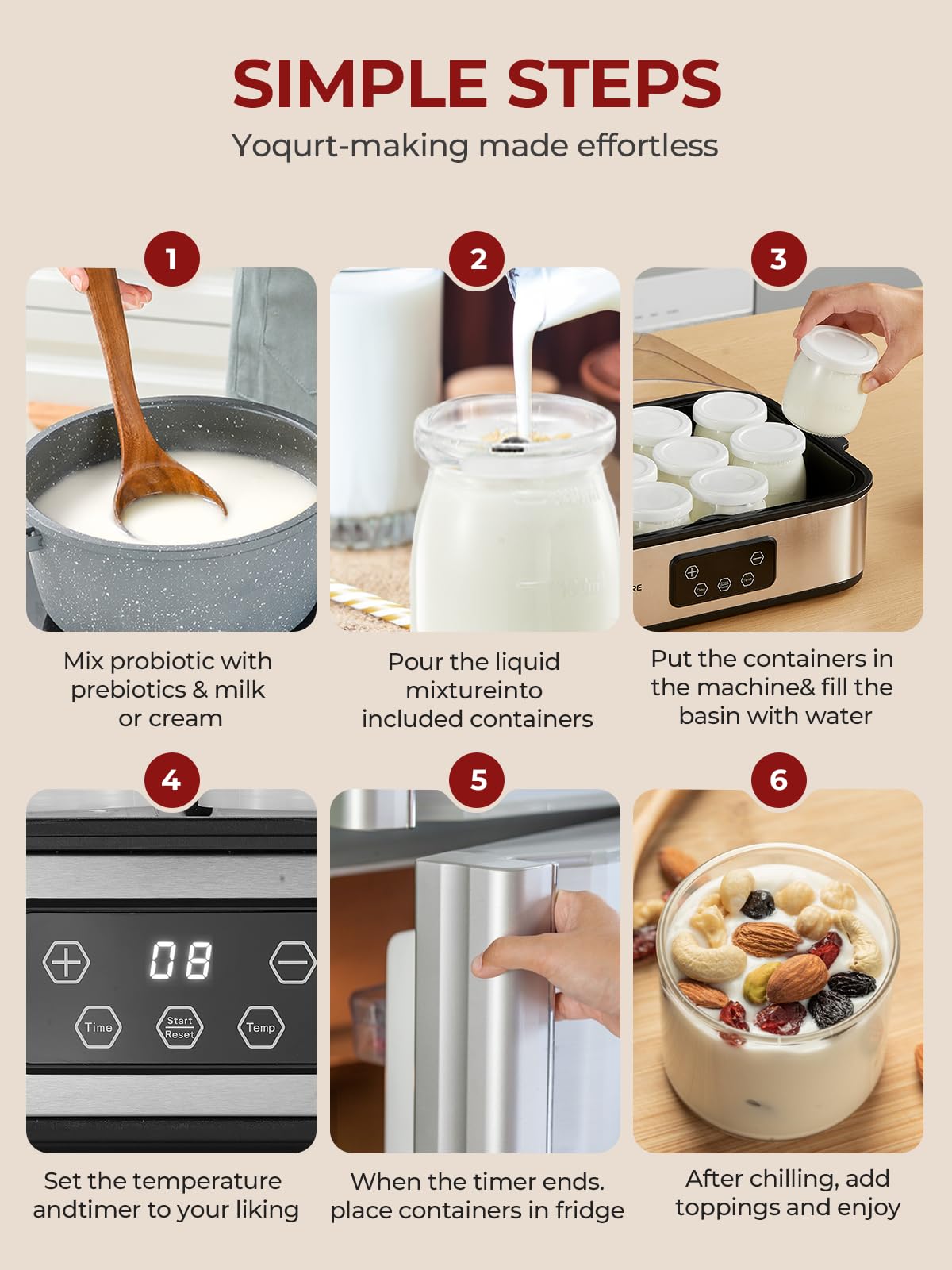 SIMPLE STEPS

Yoqurt-making made effortless

1

Mix probiotic with prebiotics & milk or cream

2

Pour the liquid mixtureinto included containers

3

Put the containers in the machine& fill the basin with water

4

08

Time

Start Reset

Temp

Set the temperature andtimer to your liking

5

When the timer ends. place containers in fridge

6

After chilling, add toppings and enjoy