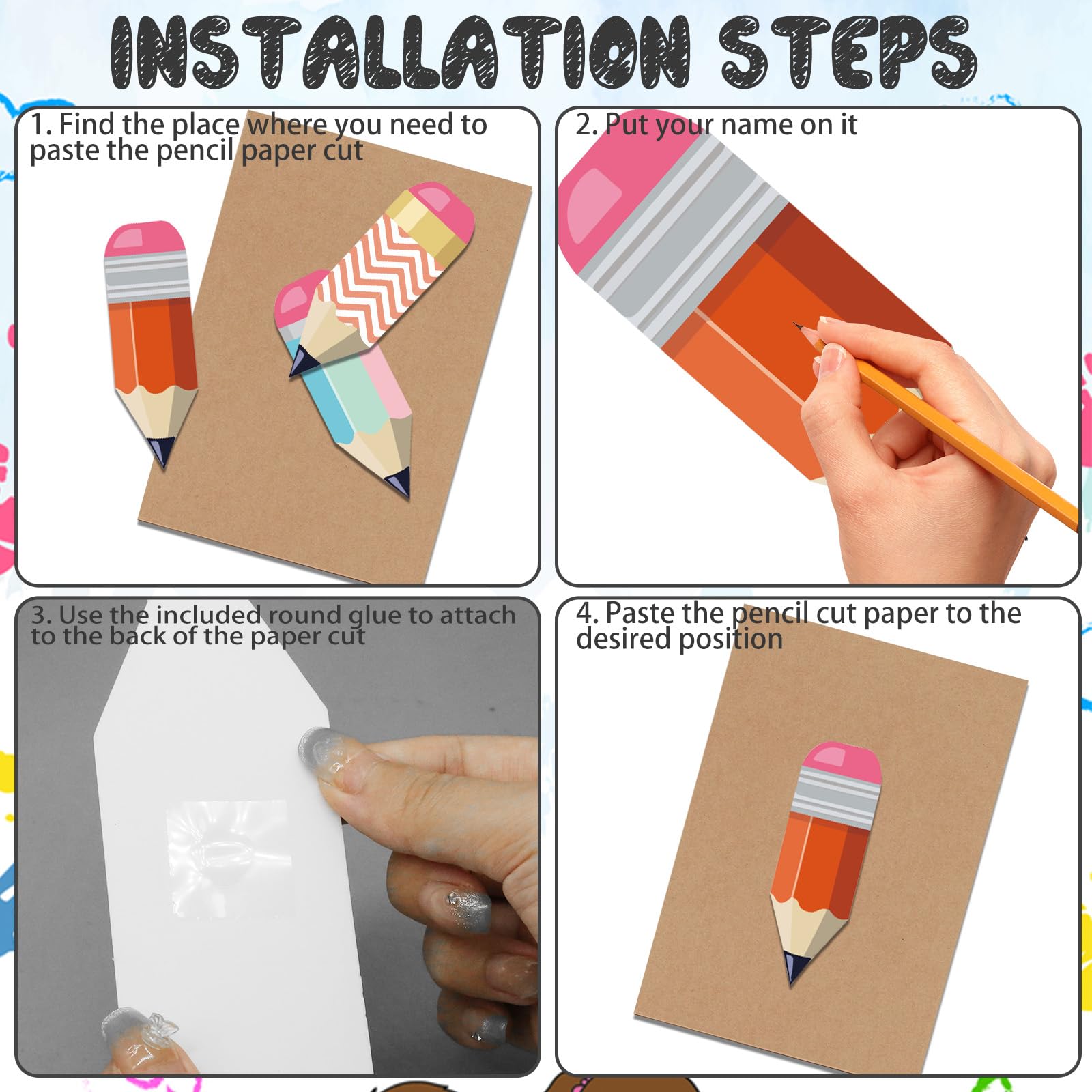 INSTALLATION STEPS

1. Find the place where you need to paste the pencil paper cut

2. Put your name on it

3. Use the included round glue to attach to the back of the paper cut

4. Paste the pencil cut paper to the desired position