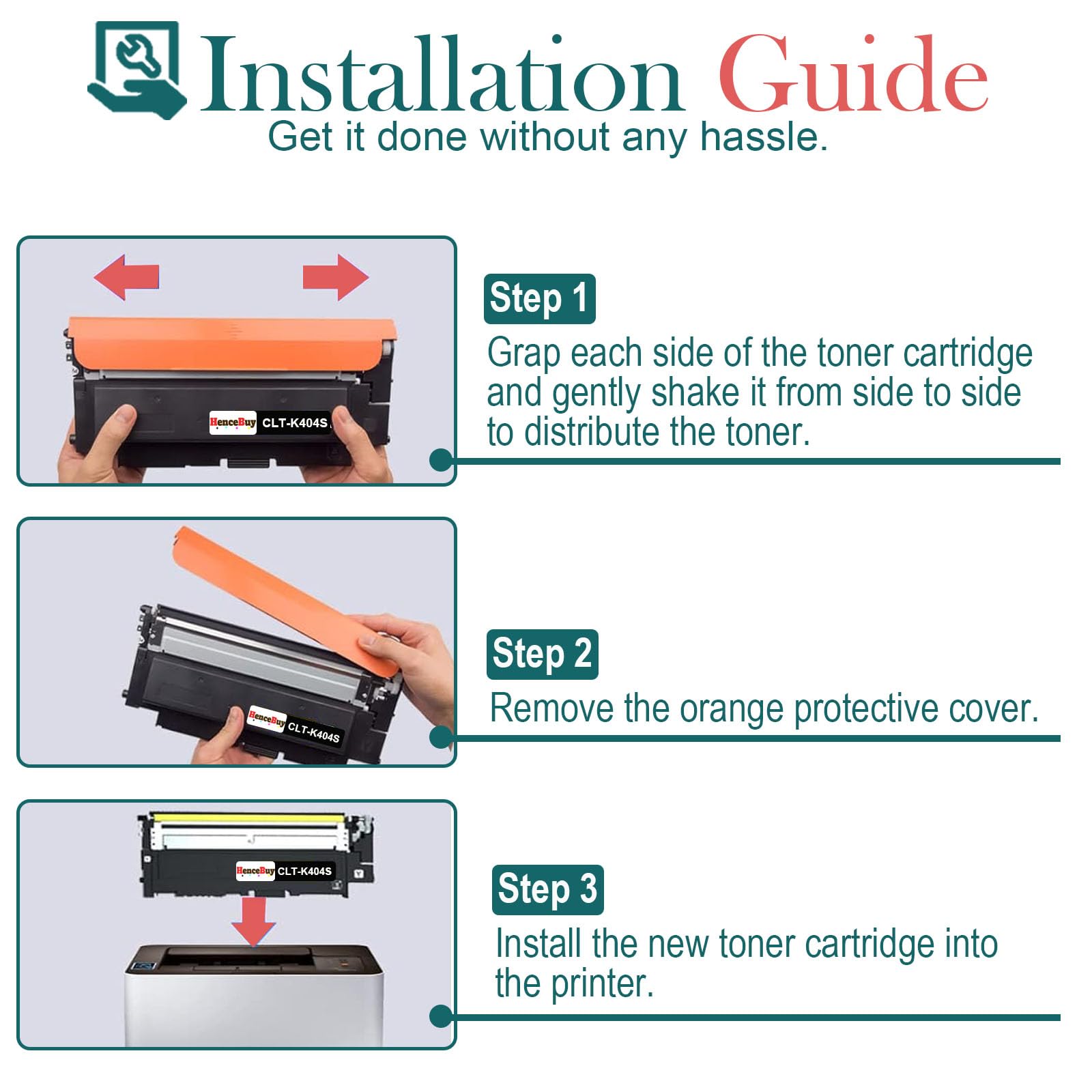 Installation Guide
Get it done without any hassle.

HenceBuy CLT-K404S

Step 1
Grap each side of the toner cartridge and gently shake it from side to side to distribute the toner.

HenceBuy CLT-K404S

Step 2
Remove the orange protective cover.

HenceBuy CLT-K404S

Step 3
Install the new toner cartridge into the printer.