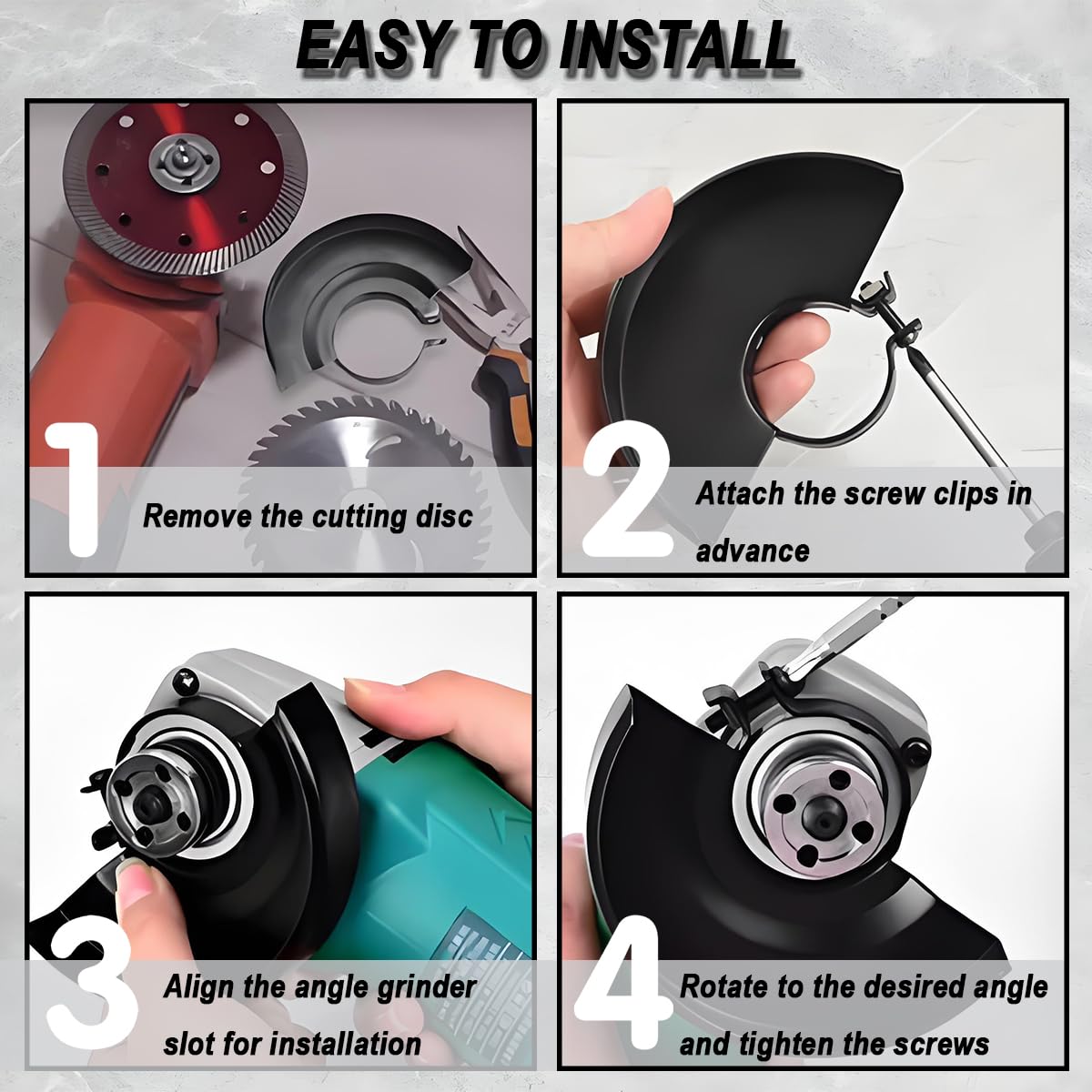 EASY TO INSTALL

1 Remove the cutting disc

2 Attach the screw clips in advance

3 Align the angle grinder slot for installation

4 Rotate to the desired angle and tighten the screws