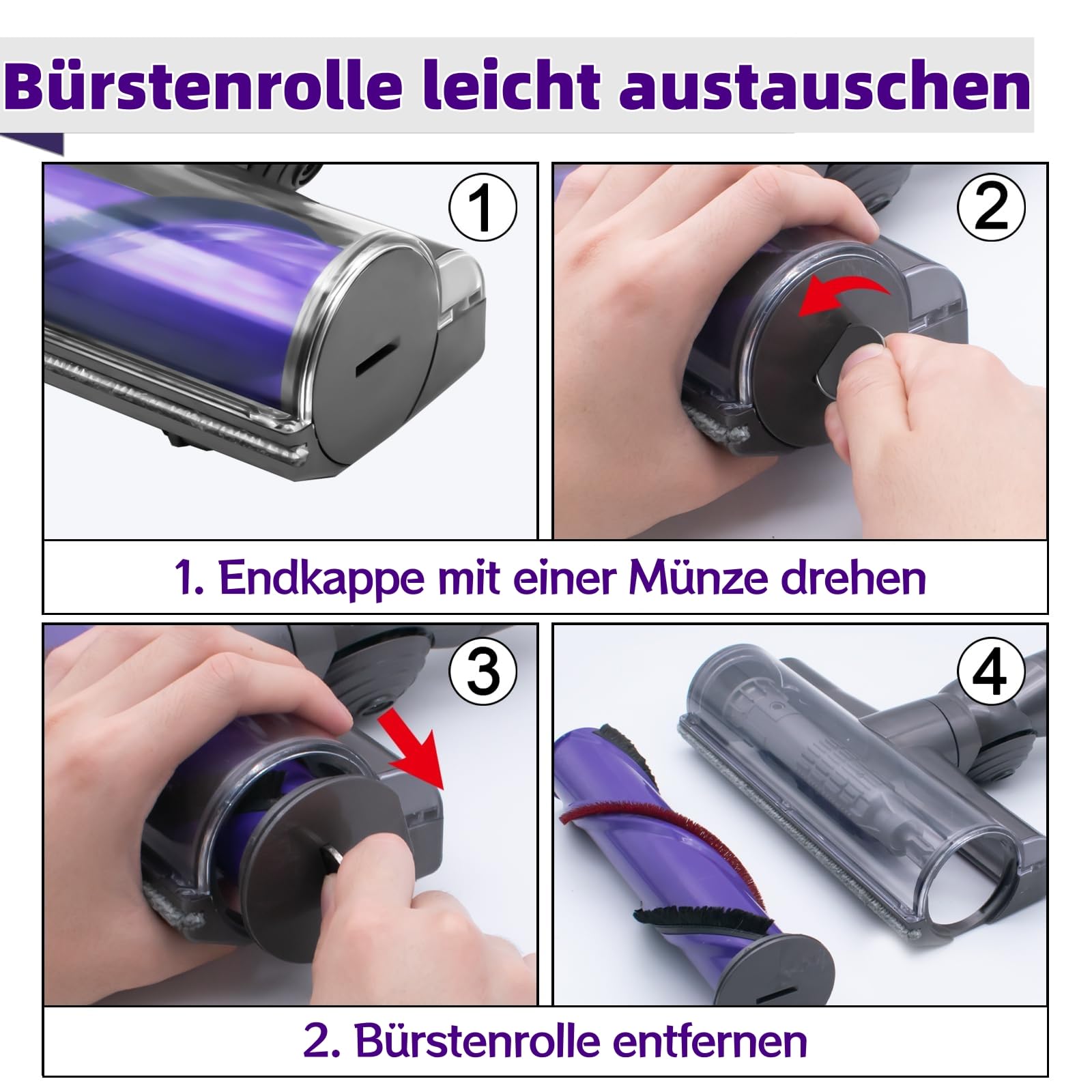 Bürstenrolle leicht austauschen

①

②

1. Endkappe mit einer Münze drehen

③

④

2. Bürstenrolle entfernen