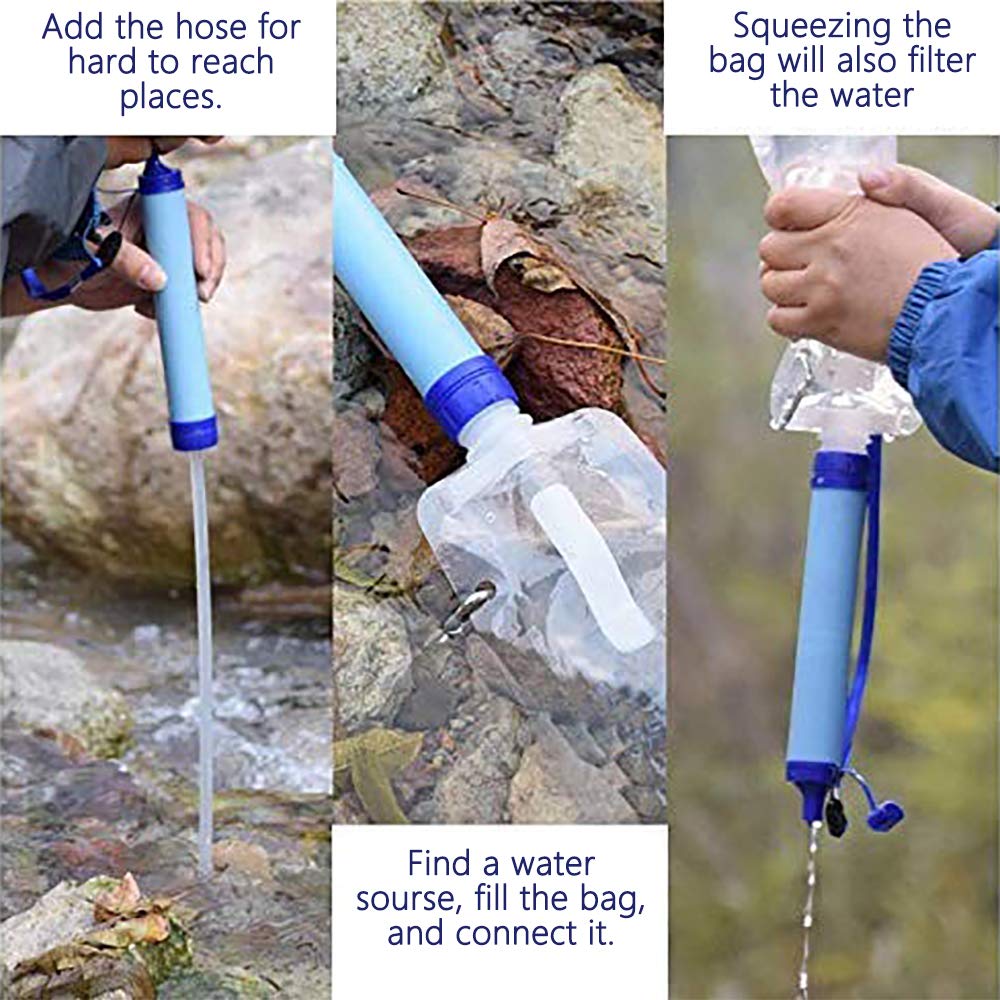 Add the hose for hard to reach places.

Find a water sourse, fill the bag, and connect it.

Squeezing the bag will also filter the water