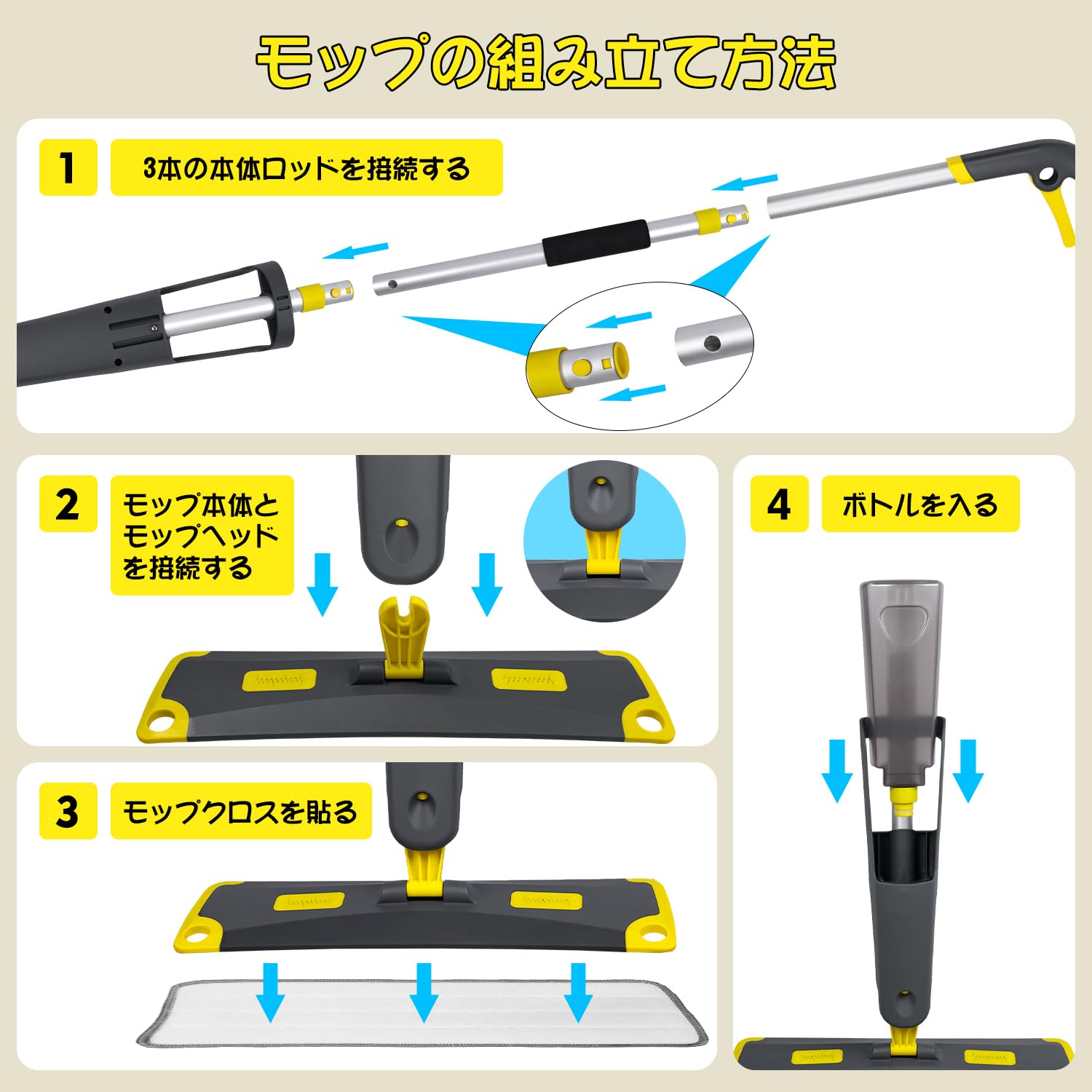 モップの組み立て方法

1

3本の本体ロッドを接続する

2

モップ本体とモップヘッドを接続する

3

モップクロスを貼る

4

ボトルを入る