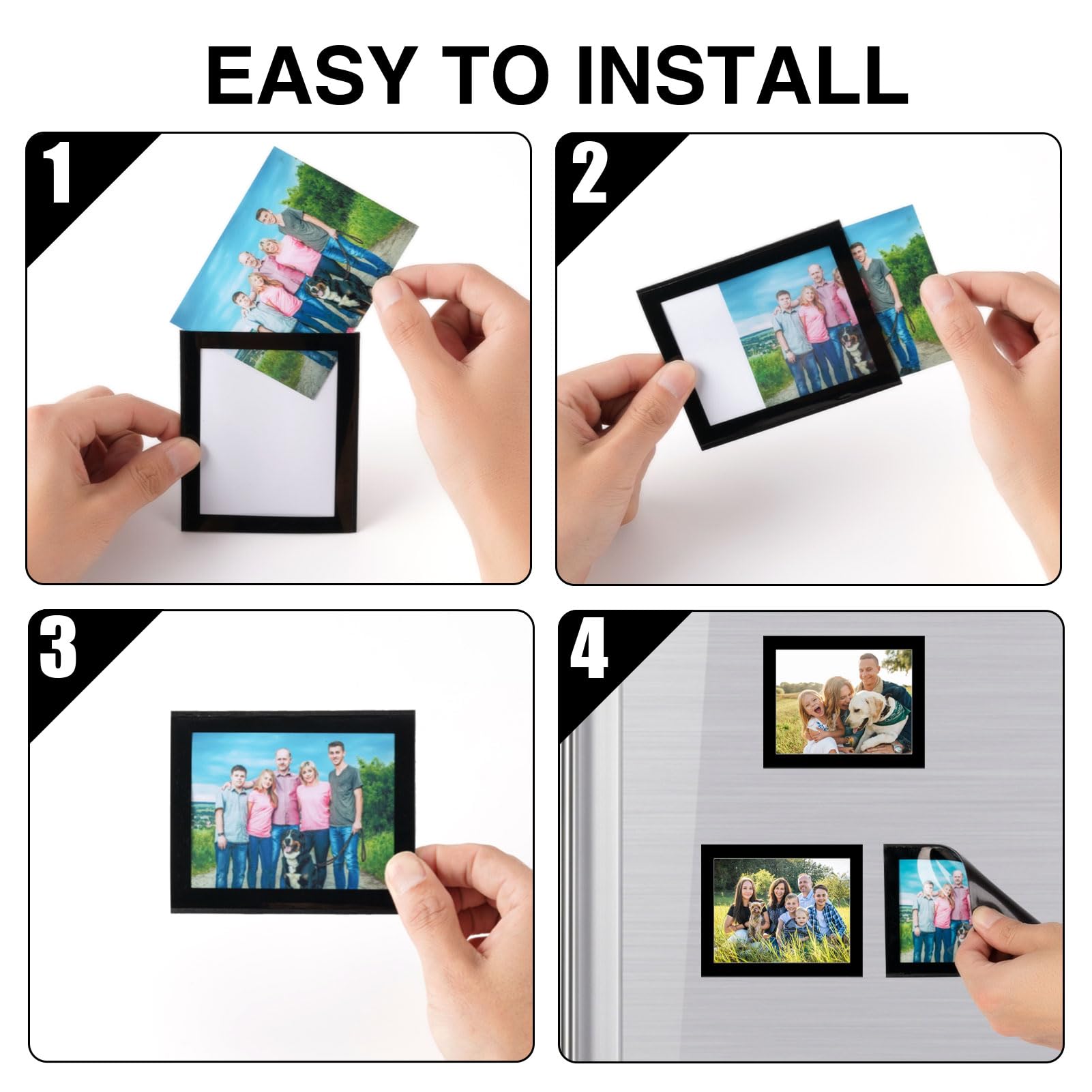 EASY TO INSTALL

1

2

3

4