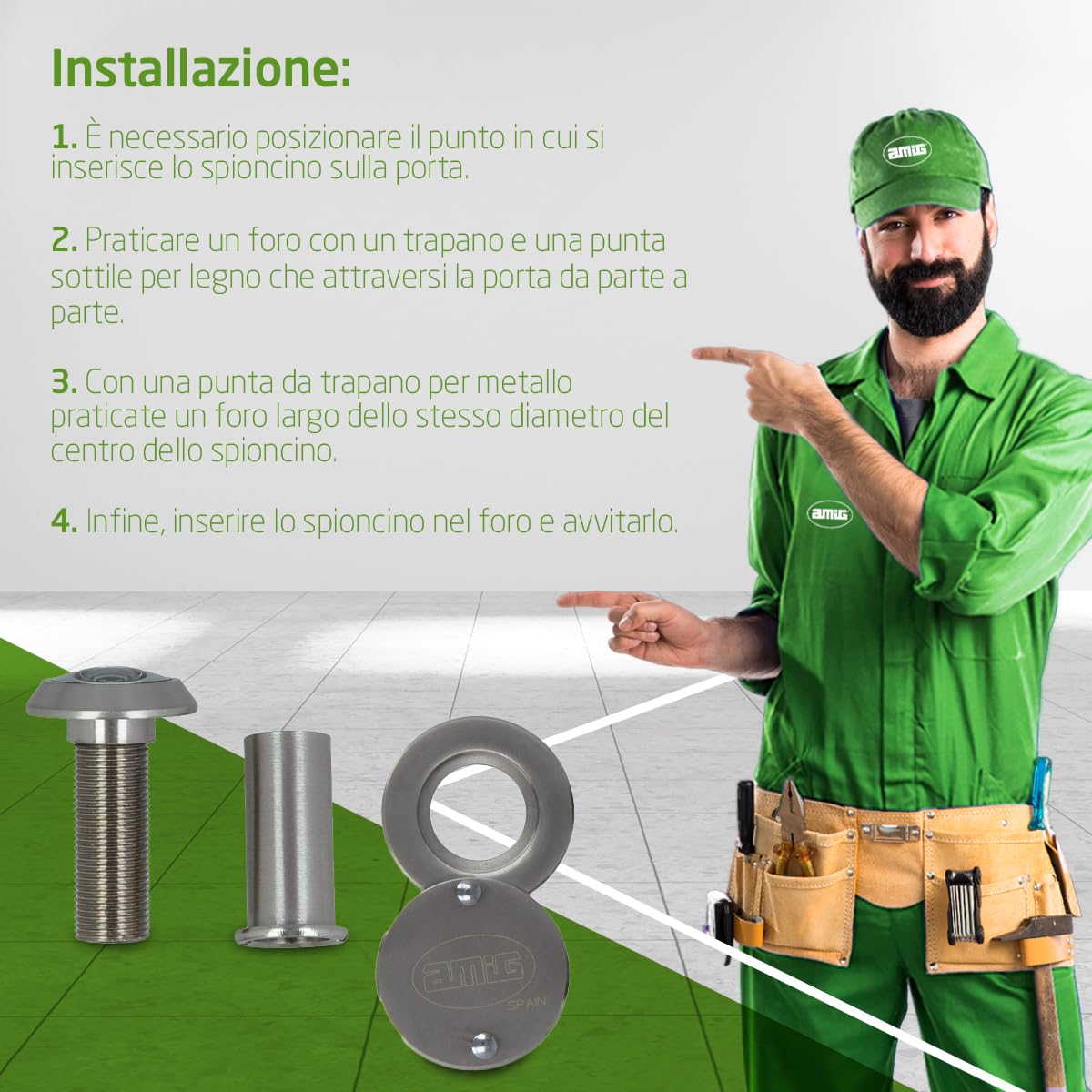 Installazione:

1. È necessario posizionare il punto in cui si inserisce lo spioncino sulla porta.

2. Praticare un foro con un trapano e una punta sottile per legno che attraversi la porta da parte a parte.

3. Con una punta da trapano per metallo praticate un foro largo dello stesso diametro del centro dello spioncino.

4. Infine, inserire lo spioncino nel foro e avvitarlo.

amig

amig

amig
SPAIN