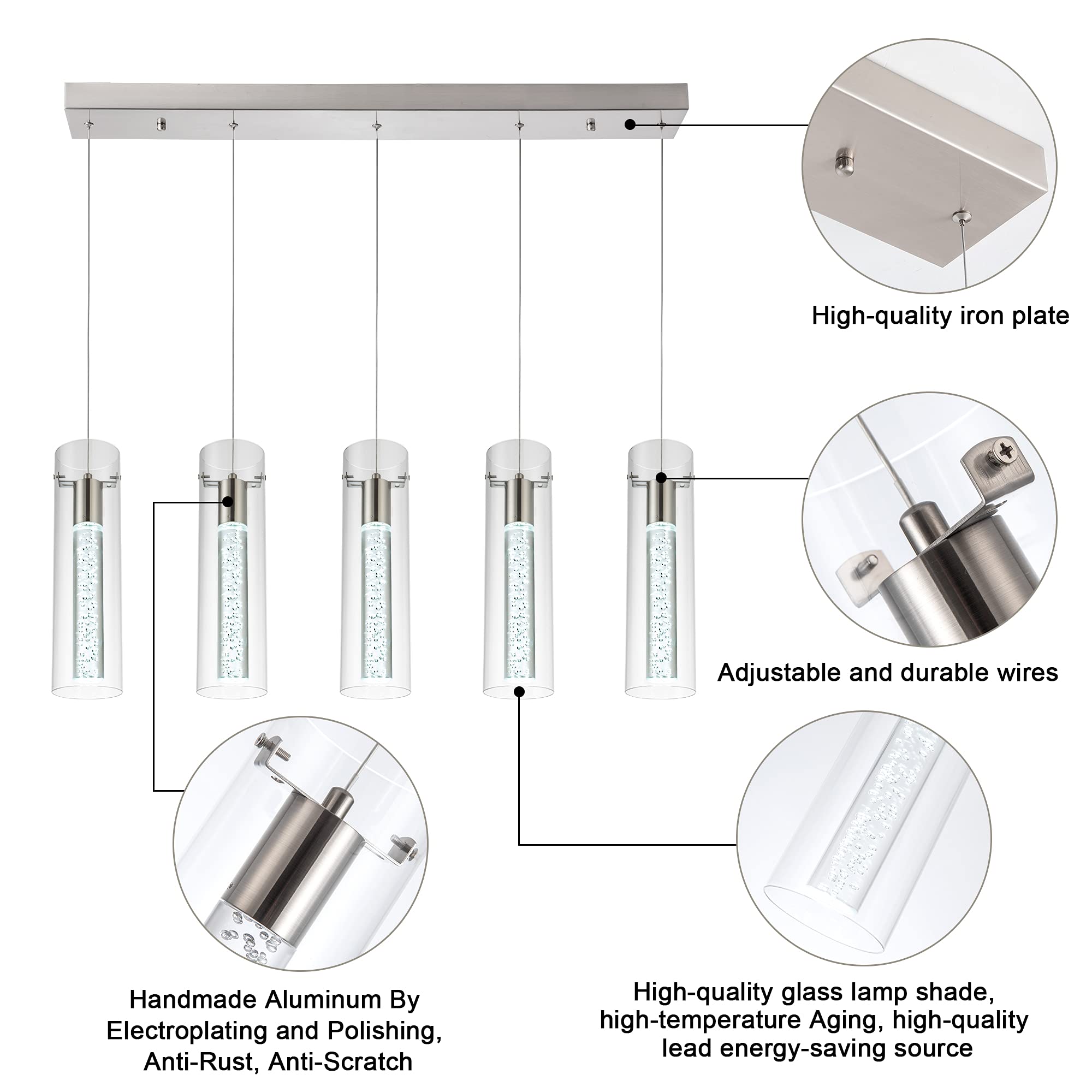 High-quality iron plate

Adjustable and durable wires

Handmade Aluminum By Electroplating and Polishing, Anti-Rust, Anti-Scratch

High-quality glass lamp shade, high-temperature Aging, high-quality lead energy-saving source