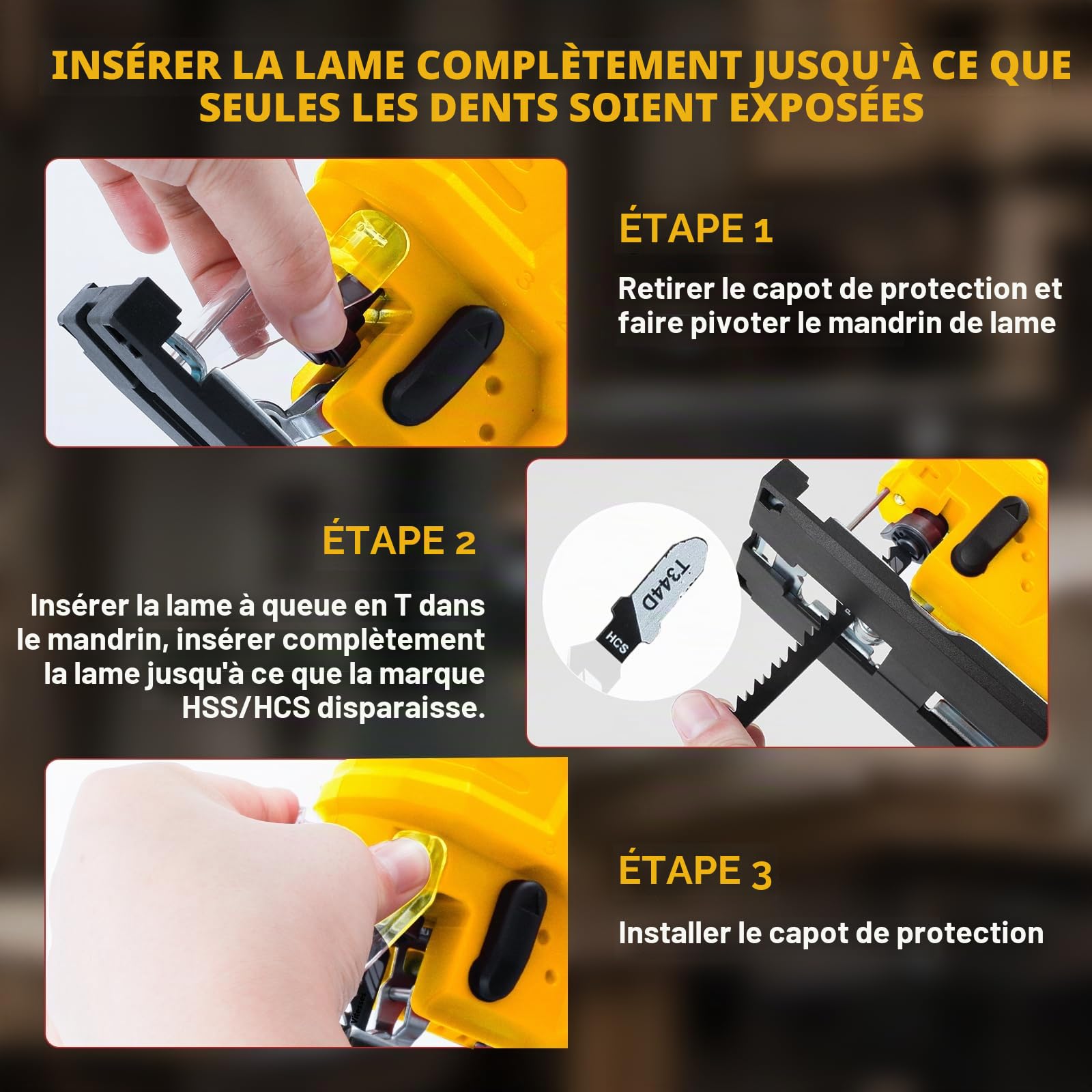 INSÉRER LA LAME COMPLÈTEMENT JUSQU'À CE QUE SEULES LES DENTS SOIENT EXPOSÉES

ÉTAPE 1

Retirer le capot de protection et faire pivoter le mandrin de lame

ÉTAPE 2

Insérer la lame à queue en T dans le mandrin, insérer complètement la lame jusqu'à ce que la marque HSS/HCS disparaisse.

T344D
HCS

ÉTAPE 3

Installer le capot de protection