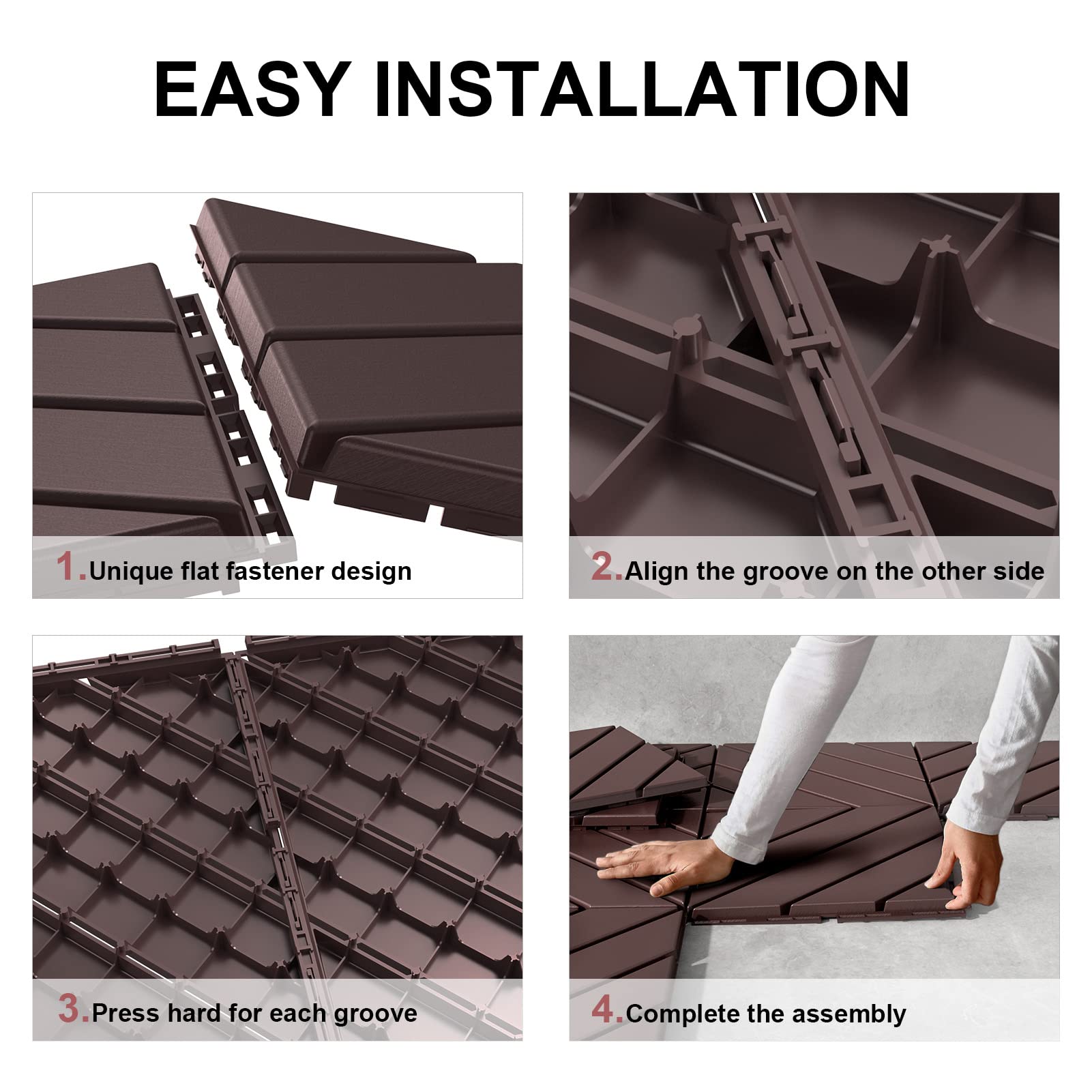 EASY INSTALLATION

1.Unique flat fastener design

2.Align the groove on the other side

3.Press hard for each groove

4.Complete the assembly