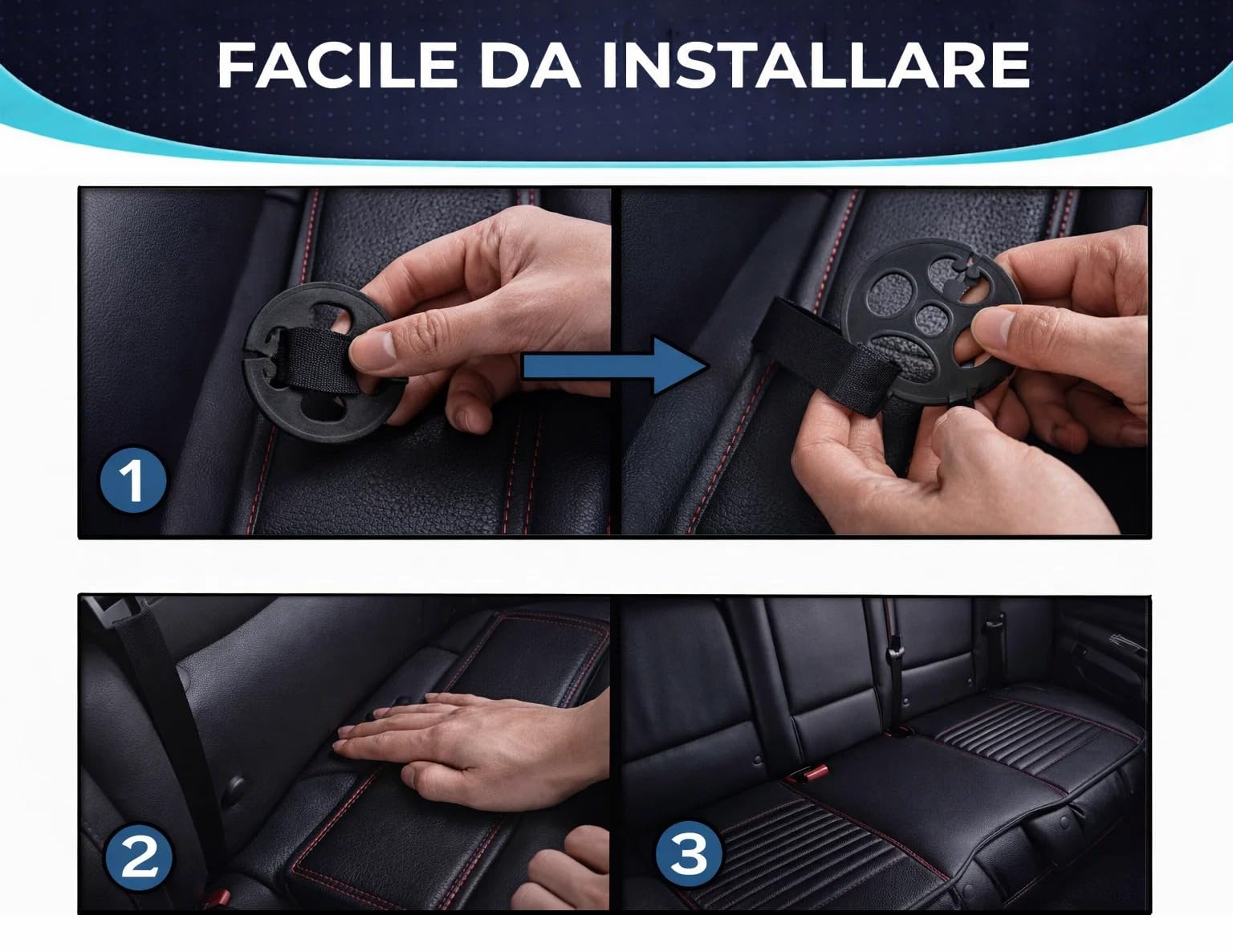 FACILE DA INSTALLARE

1

2

3