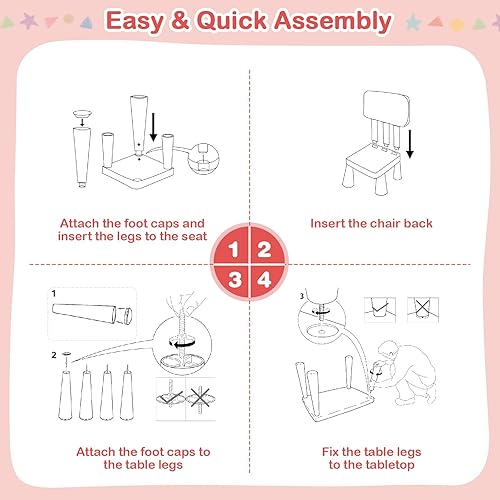 Easy & Quick Assembly

Attach the foot caps and insert the legs to the seat

Insert the chair back

1 2
3 4

1

2

Attach the foot caps to the table legs

3

Fix the table legs to the tabletop