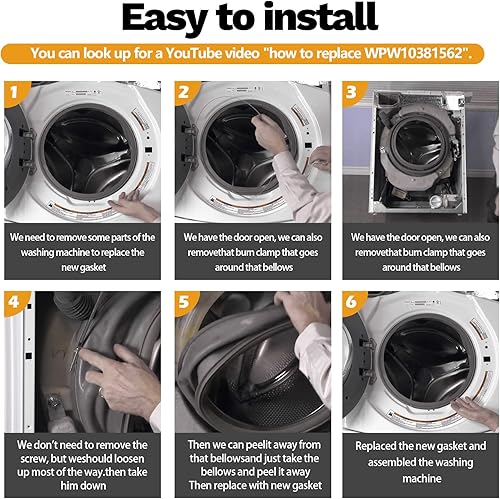 Easy to install

You can look up for a YouTube video "how to replace WPW10381562".

1

We need to remove some parts of the washing machine to replace the new gasket

2

We have the door open, we can also removethat burn clamp that goes around that bellows

3

We have the door open, we can also removethat burn clamp that goes around that bellows

4

We don't need to remove the screw, but weshould loosen up most of the way.then take him down

5

Then we can peelit away from that bellowsand just take the bellows and peel it away Then replace with new gasket

6

Replaced the new gasket and assembled the washing machine