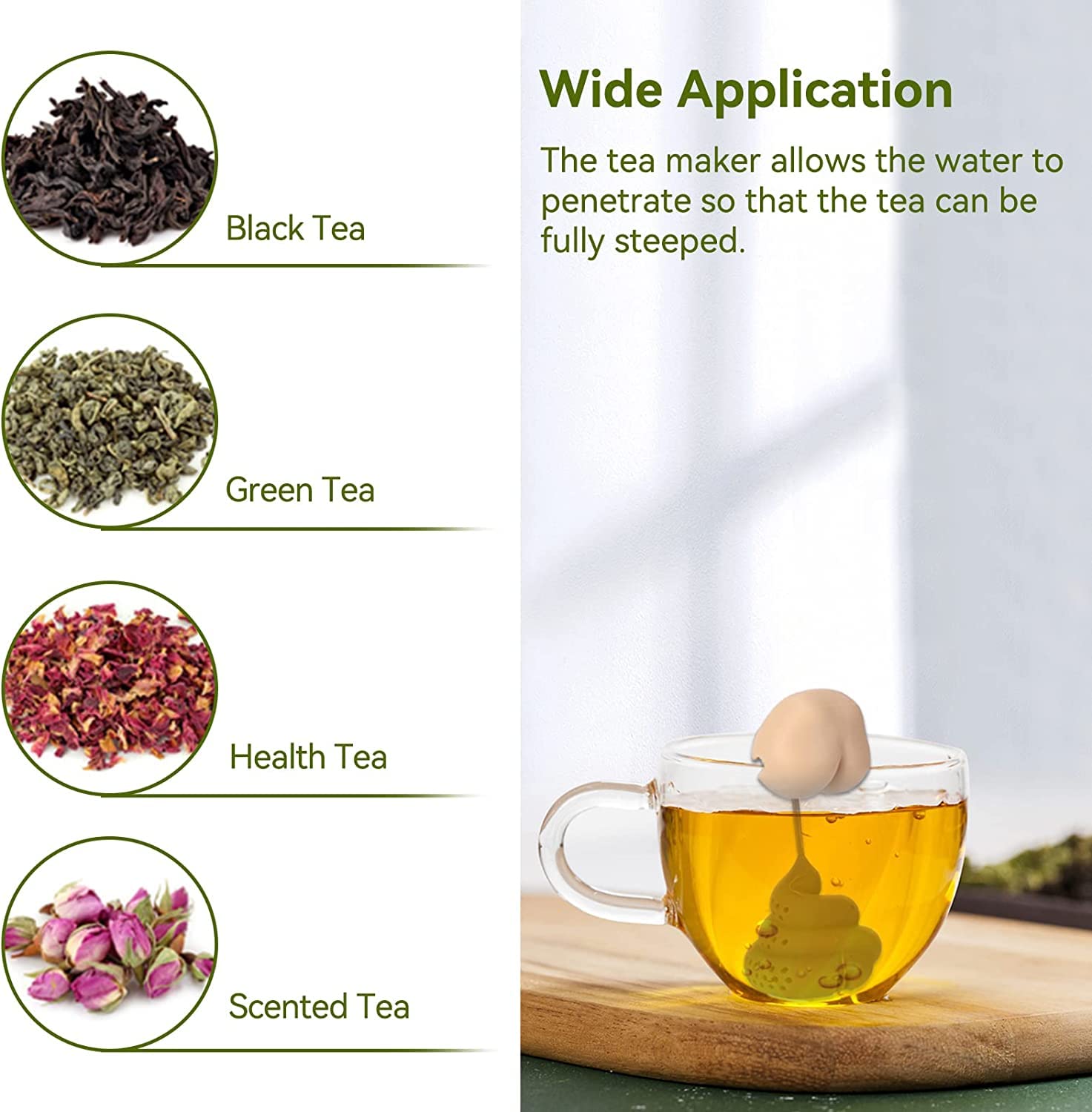 Black Tea

Green Tea

Health Tea

Scented Tea

Wide Application

The tea maker allows the water to penetrate so that the tea can be fully steeped.