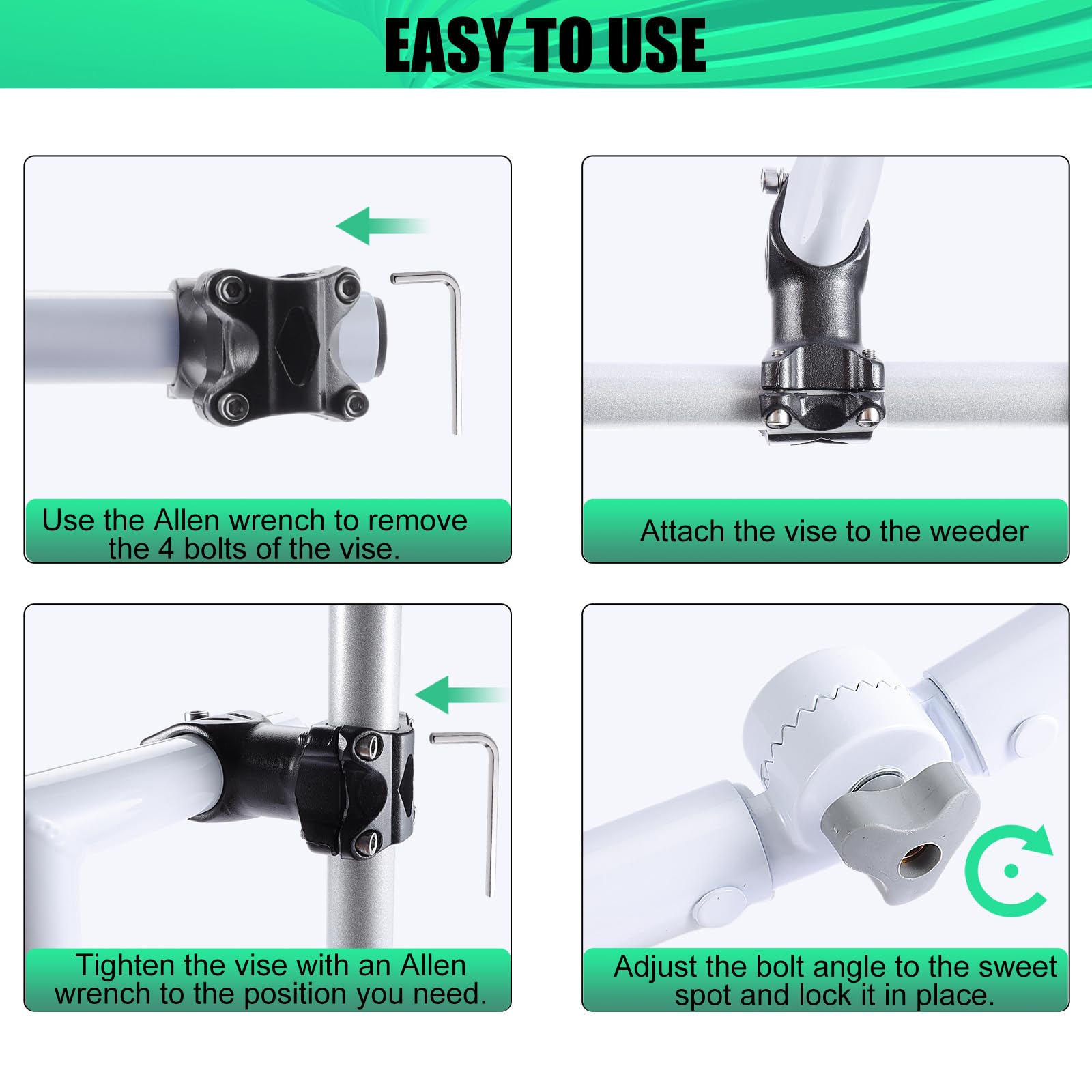 EASY TO USE

Use the Allen wrench to remove the 4 bolts of the vise.

Attach the vise to the weeder

Tighten the vise with an Allen wrench to the position you need.

Adjust the bolt angle to the sweet spot and lock it in place.