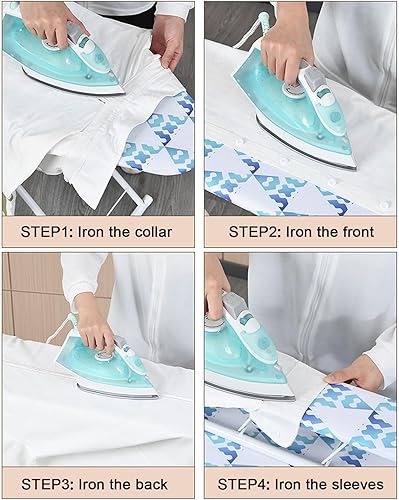 STEP1: Iron the collar

STEP2: Iron the front

STEP3: Iron the back

STEP4: Iron the sleeves