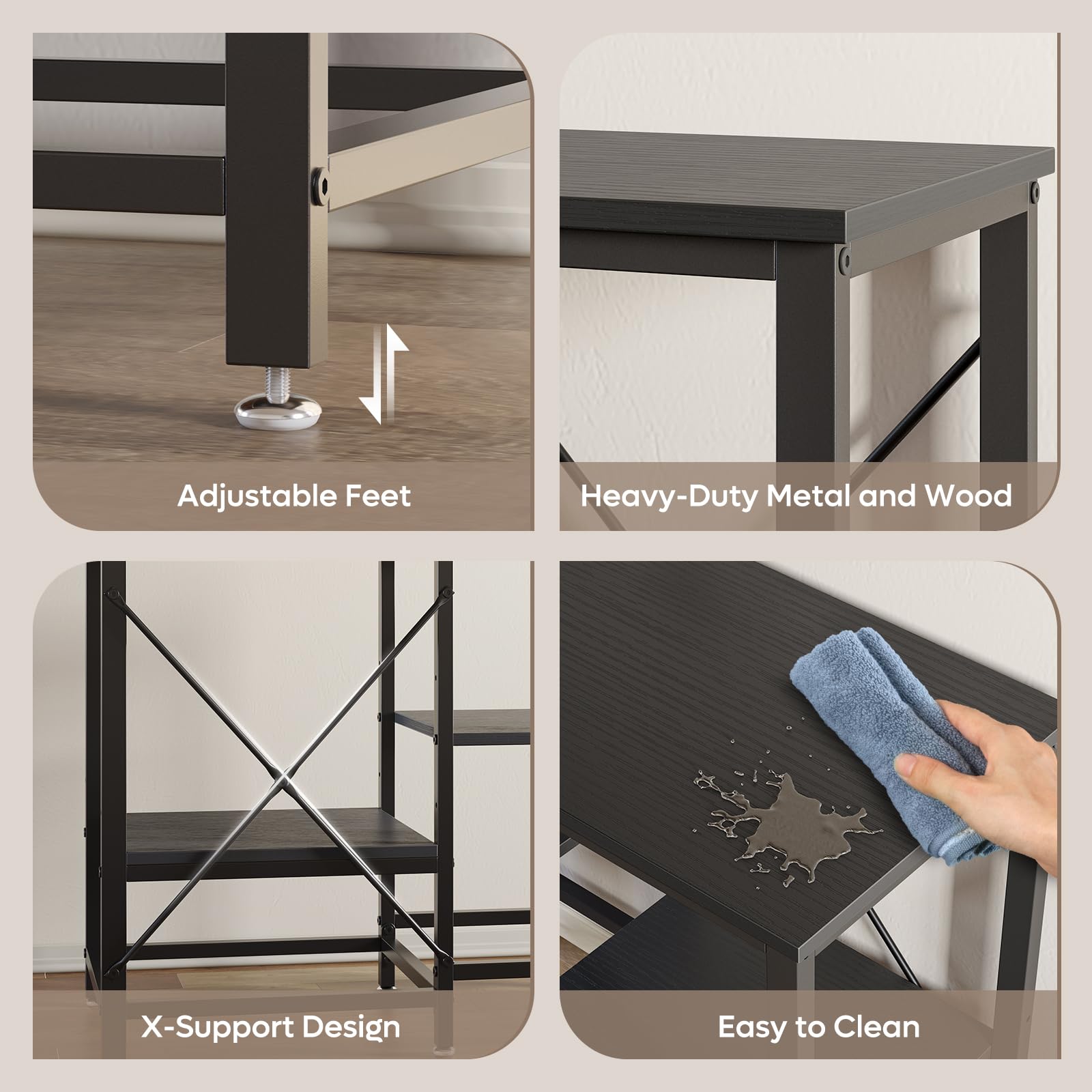 Adjustable Feet

Heavy-Duty Metal and Wood

X-Support Design

Easy to Clean