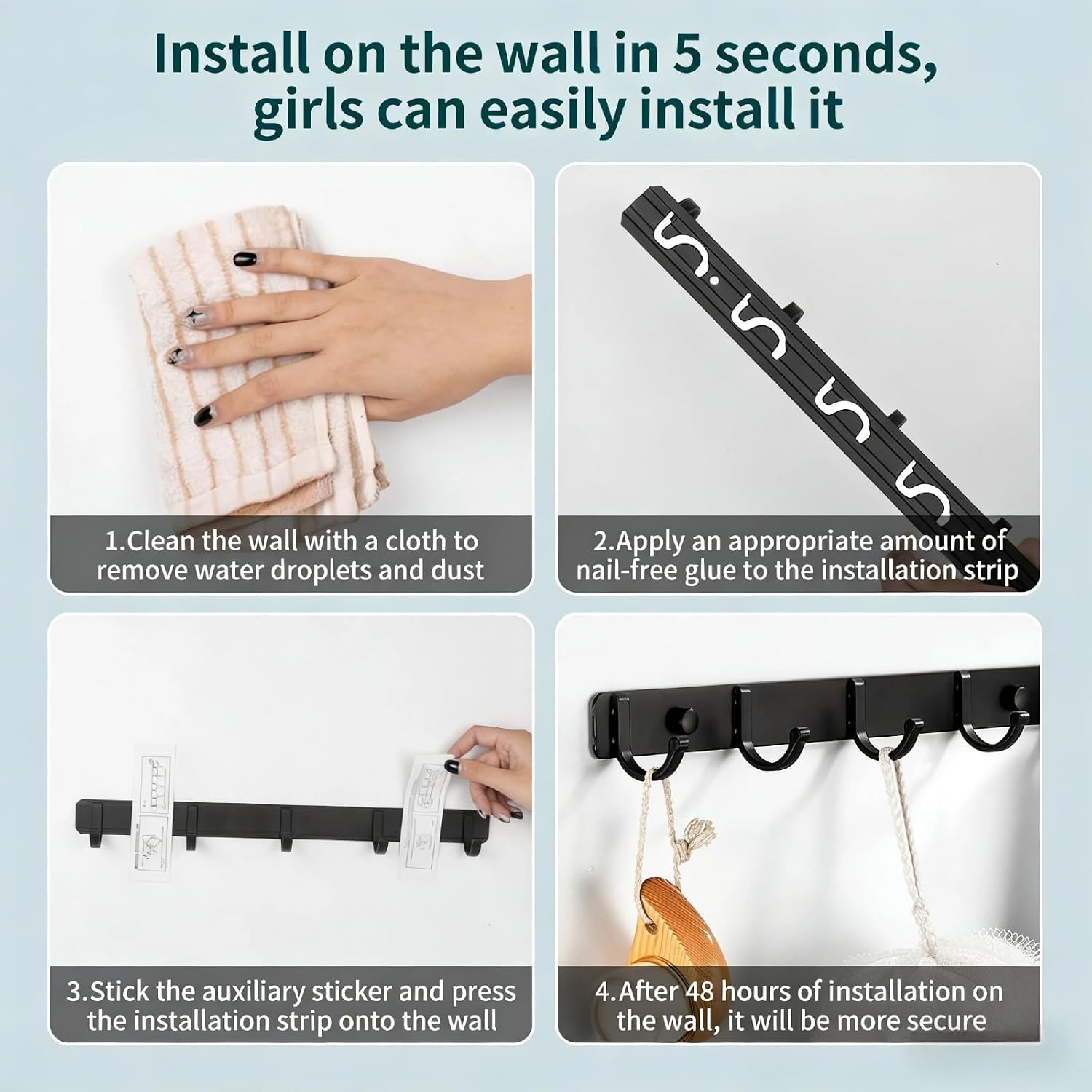 Install on the wall in 5 seconds, girls can easily install it

1.Clean the wall with a cloth to remove water droplets and dust

2.Apply an appropriate amount of nail-free glue to the installation strip

3.Stick the auxiliary sticker and press the installation strip onto the wall

4.After 48 hours of installation on the wall, it will be more secure