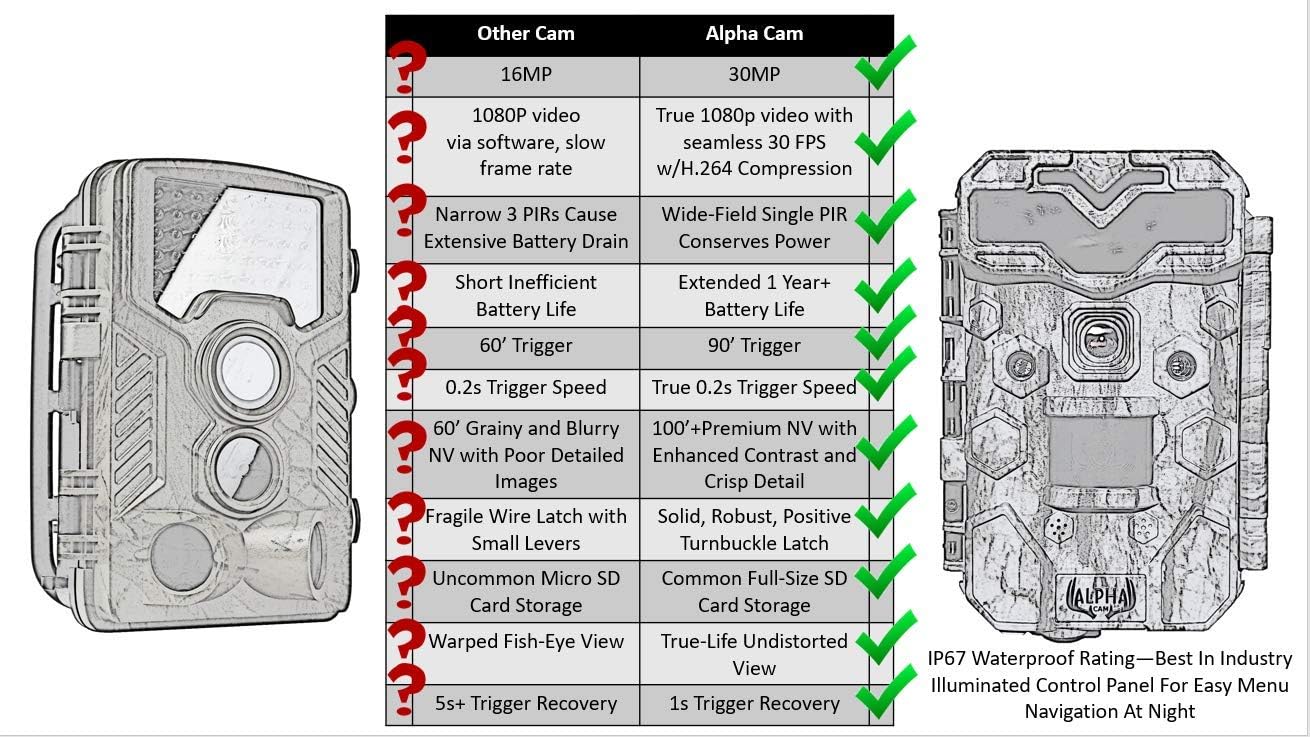 | Other Cam | Alpha Cam |
|---|---|
| 16MP | 30MP |
| 1080P video via software, slow frame rate | True 1080p video with seamless 30 FPS w/H.264 Compression |
| Narrow 3 PIRs Cause Extensive Battery Drain | Wide-Field Single PIR Conserves Power |
| Short Inefficient Battery Life | Extended 1 Year+ Battery Life |
| 60' Trigger | 90' Trigger |
| 0.2s Trigger Speed | True 0.2s Trigger Speed |
| 60' Grainy and Blurry NV with Poor Detailed Images | 100'+Premium NV with Enhanced Contrast and Crisp Detail |
| Fragile Wire Latch with Small Levers | Solid, Robust, Positive Turnbuckle Latch |
| Uncommon Micro SD Card Storage | Common Full-Size SD Card Storage |
| Warped Fish-Eye View | True-Life Undistorted View |
| 5s+ Trigger Recovery | 1s Trigger Recovery |

ALPHA CAM

IP67 Waterproof Rating—Best In Industry
Illuminated Control Panel For Easy Menu Navigation At Night