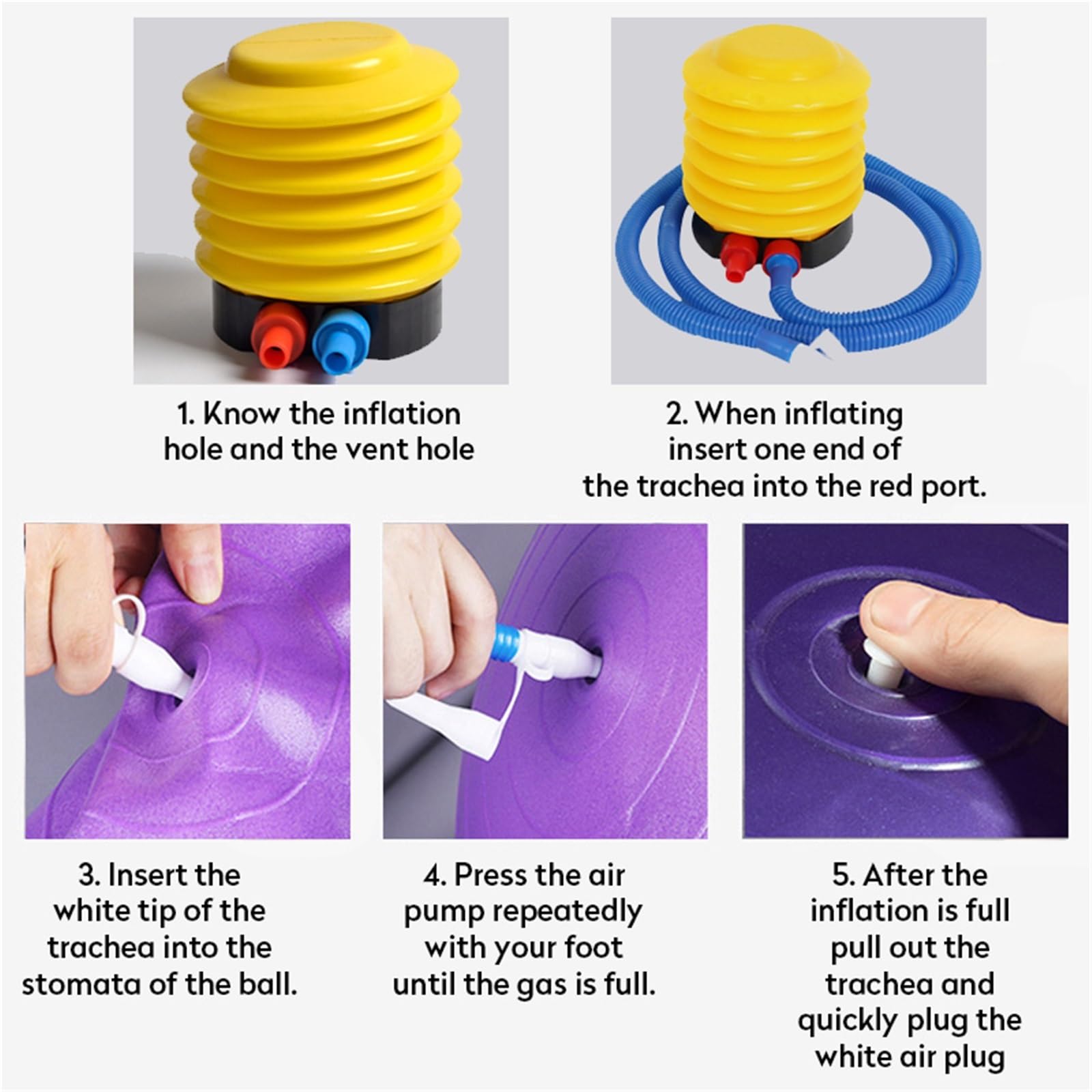 1. Know the inflation hole and the vent hole

2. When inflating insert one end of the trachea into the red port.

3. Insert the white tip of the trachea into the stomata of the ball.

4. Press the air pump repeatedly with your foot until the gas is full.

5. After the inflation is full pull out the trachea and quickly plug the white air plug