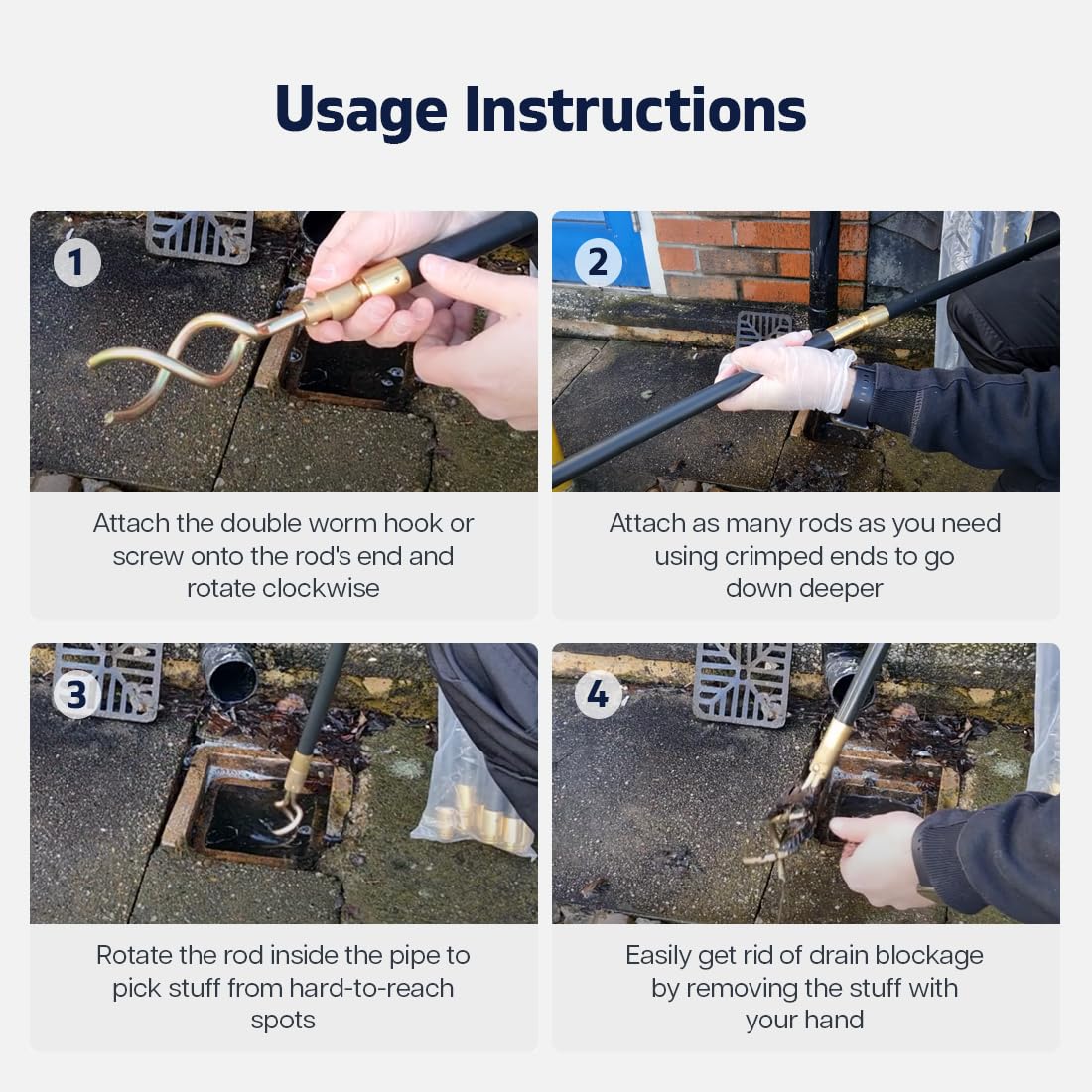 Usage Instructions

1

Attach the double worm hook or screw onto the rod's end and rotate clockwise

2

Attach as many rods as you need using crimped ends to go down deeper

3

Rotate the rod inside the pipe to pick stuff from hard-to-reach spots

4

Easily get rid of drain blockage by removing the stuff with your hand