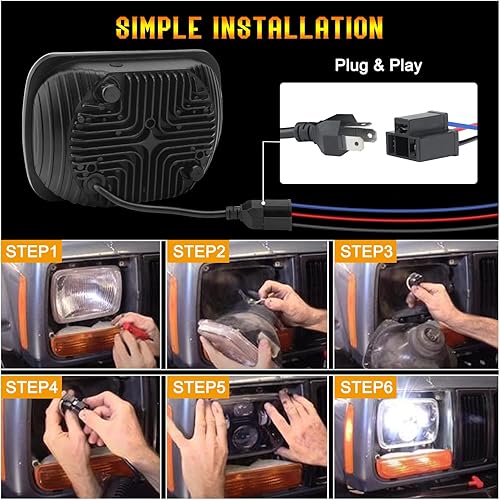 SIMPLE INSTALLATION

Plug & Play

STEP1

STEP2

STEP3

STEP4

STEP5

STEP6