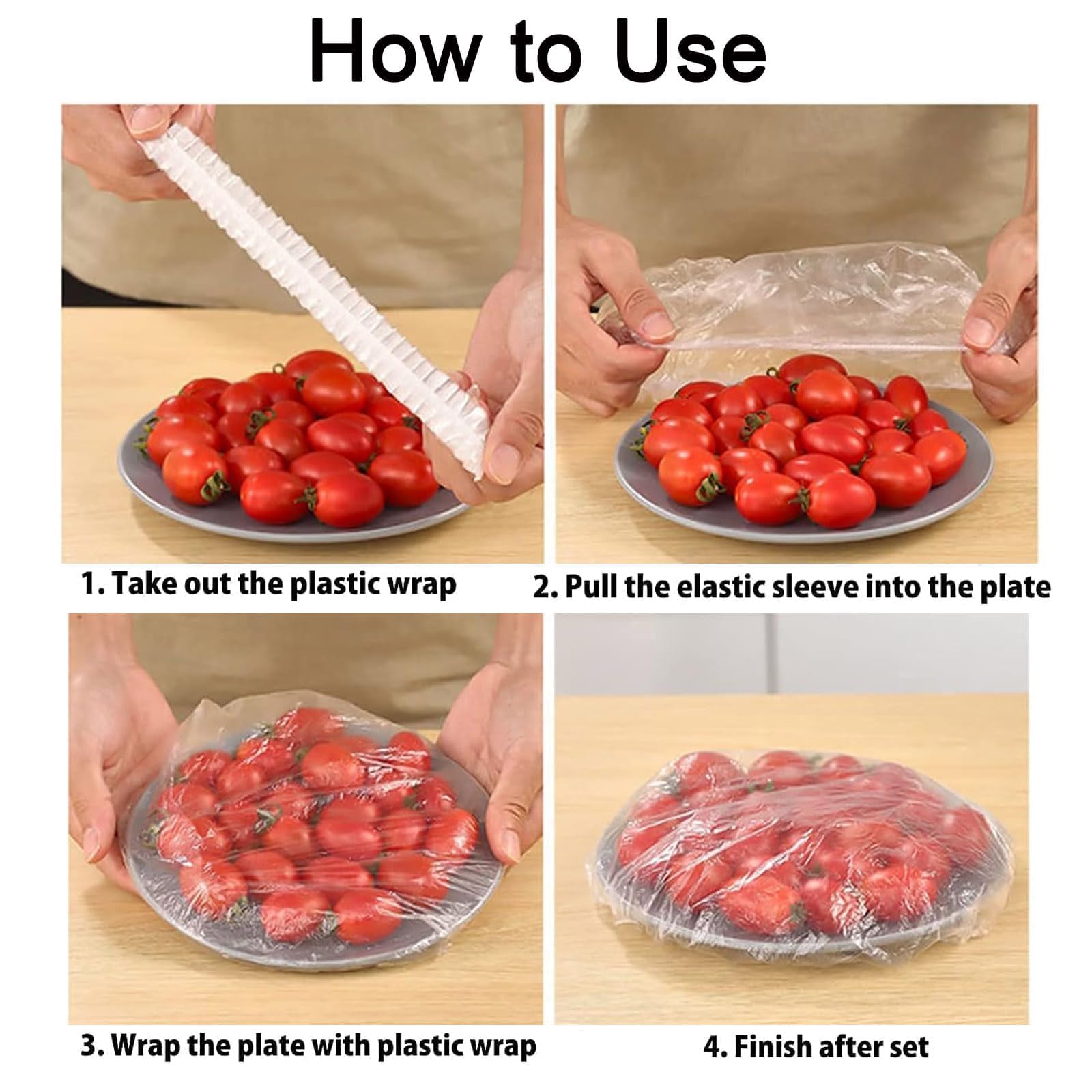 How to Use

1. Take out the plastic wrap

2. Pull the elastic sleeve into the plate

3. Wrap the plate with plastic wrap

4. Finish after set