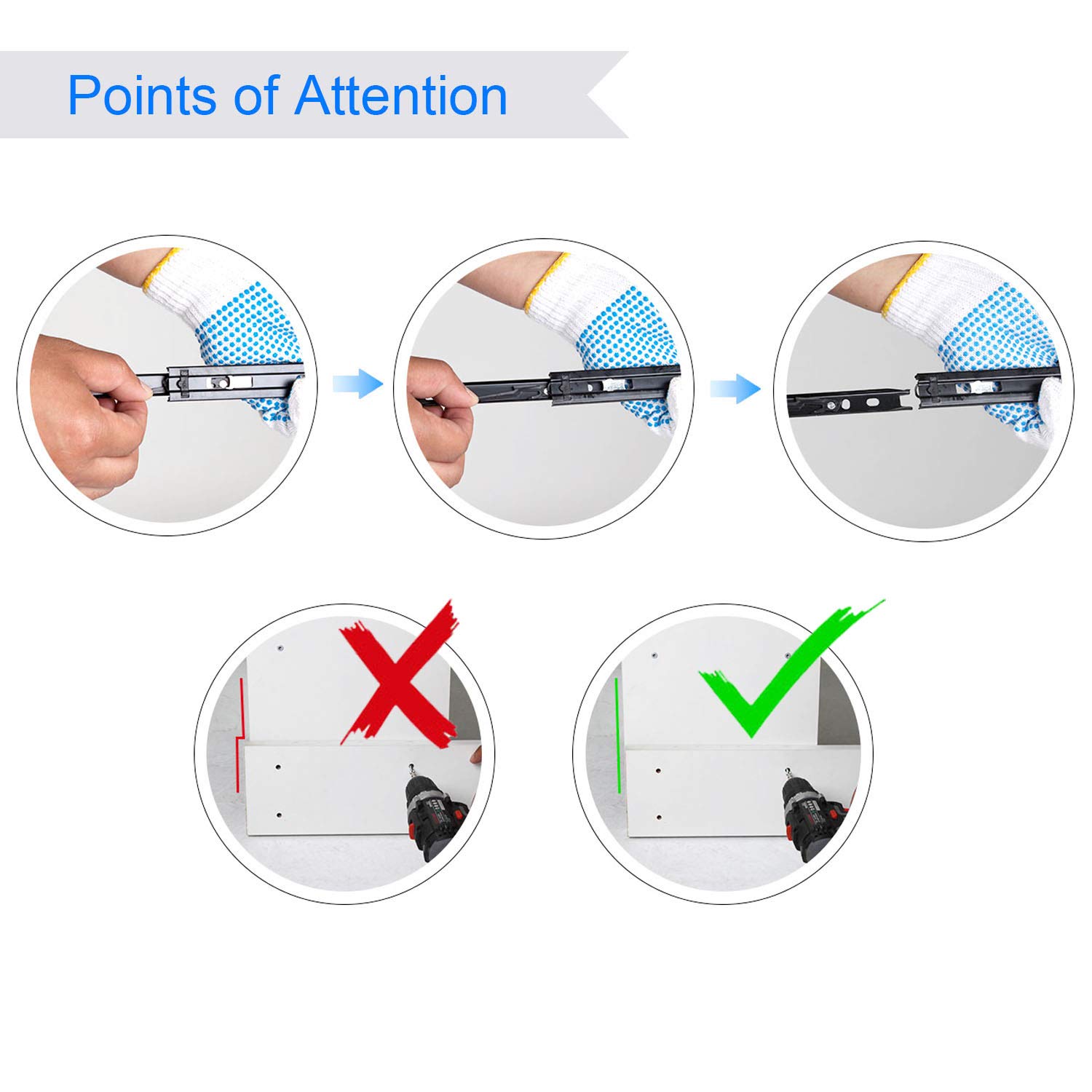 Points of Attention