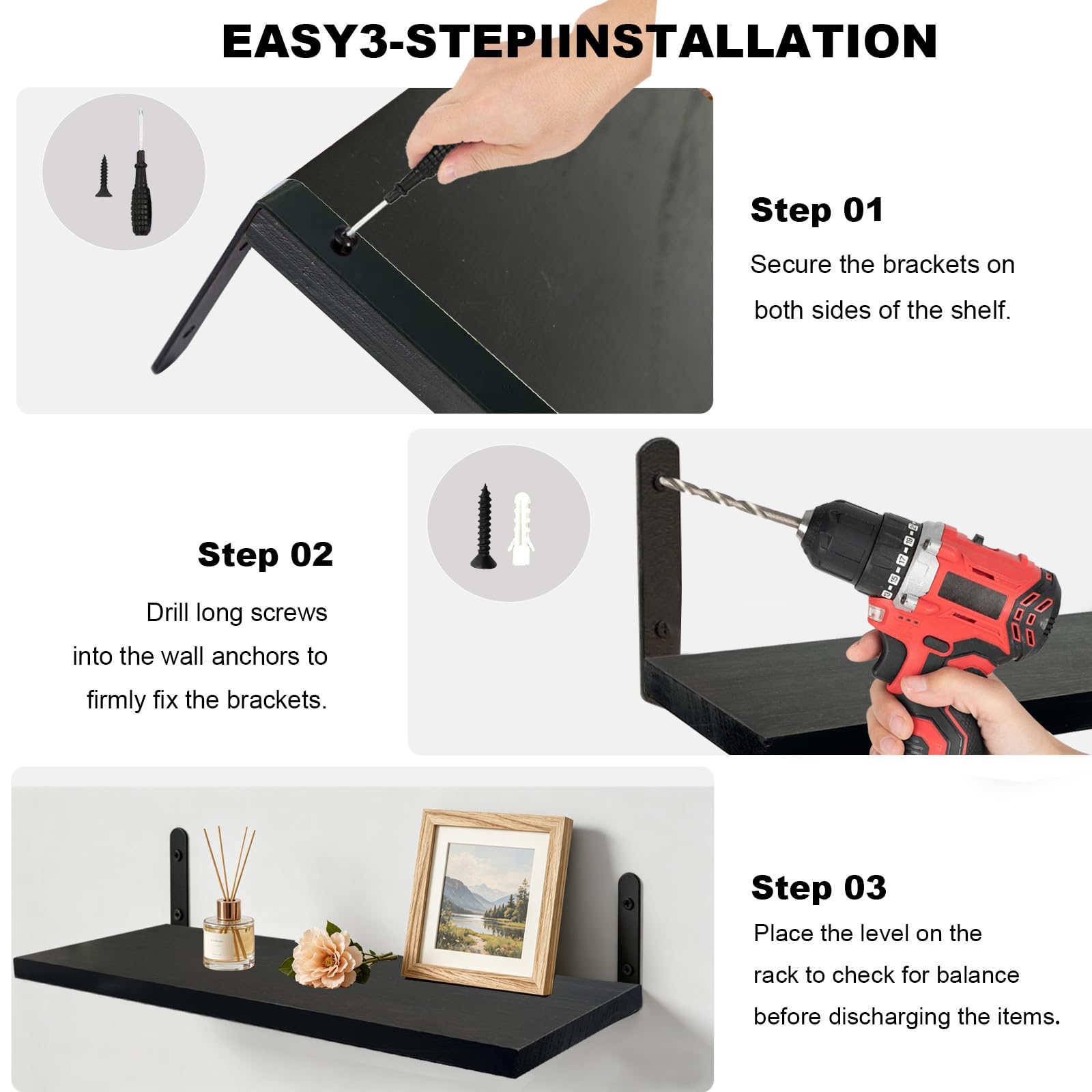 EASY3-STEPIINSTALLATION

Step 01
Secure the brackets on both sides of the shelf.

Step 02
Drill long screws into the wall anchors to firmly fix the brackets.

Step 03
Place the level on the rack to check for balance before discharging the items.