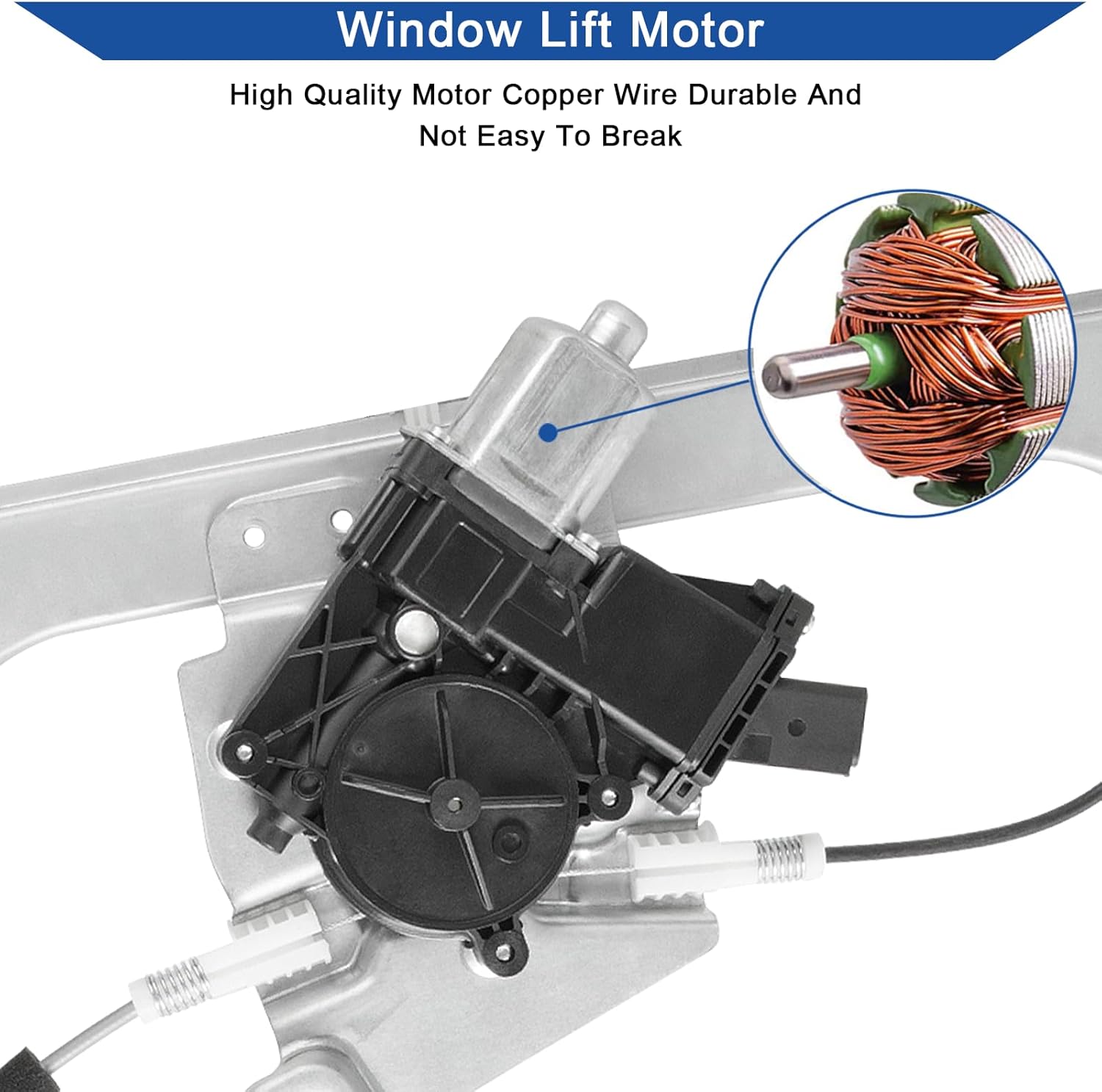 Window Lift Motor

High Quality Motor Copper Wire Durable And Not Easy To Break