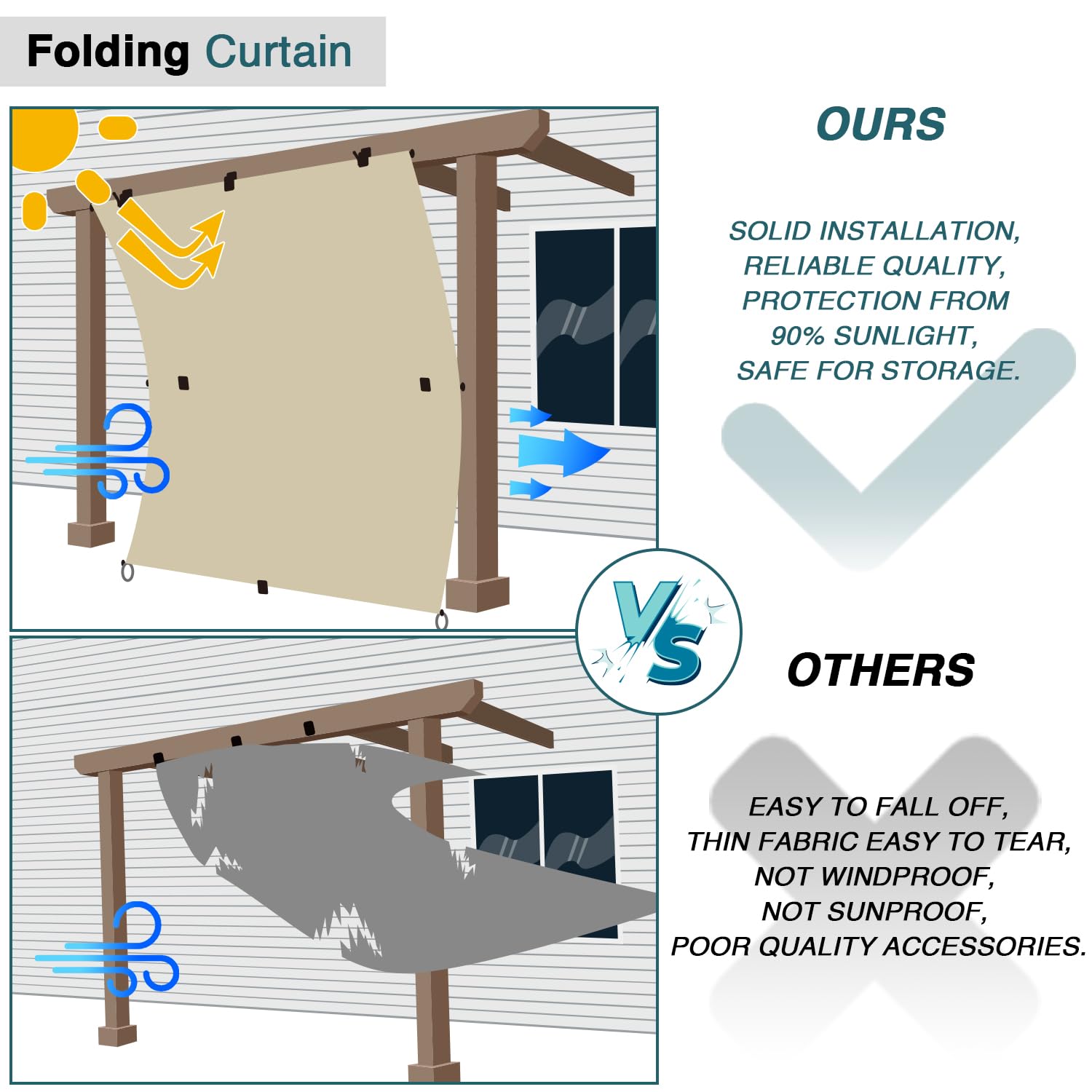 Folding Curtain

OURS

SOLID INSTALLATION, RELIABLE QUALITY, PROTECTION FROM 90% SUNLIGHT, SAFE FOR STORAGE.

VS

OTHERS

EASY TO FALL OFF, THIN FABRIC EASY TO TEAR, NOT WINDPROOF, NOT SUNPROOF, POOR QUALITY ACCESSORIES.