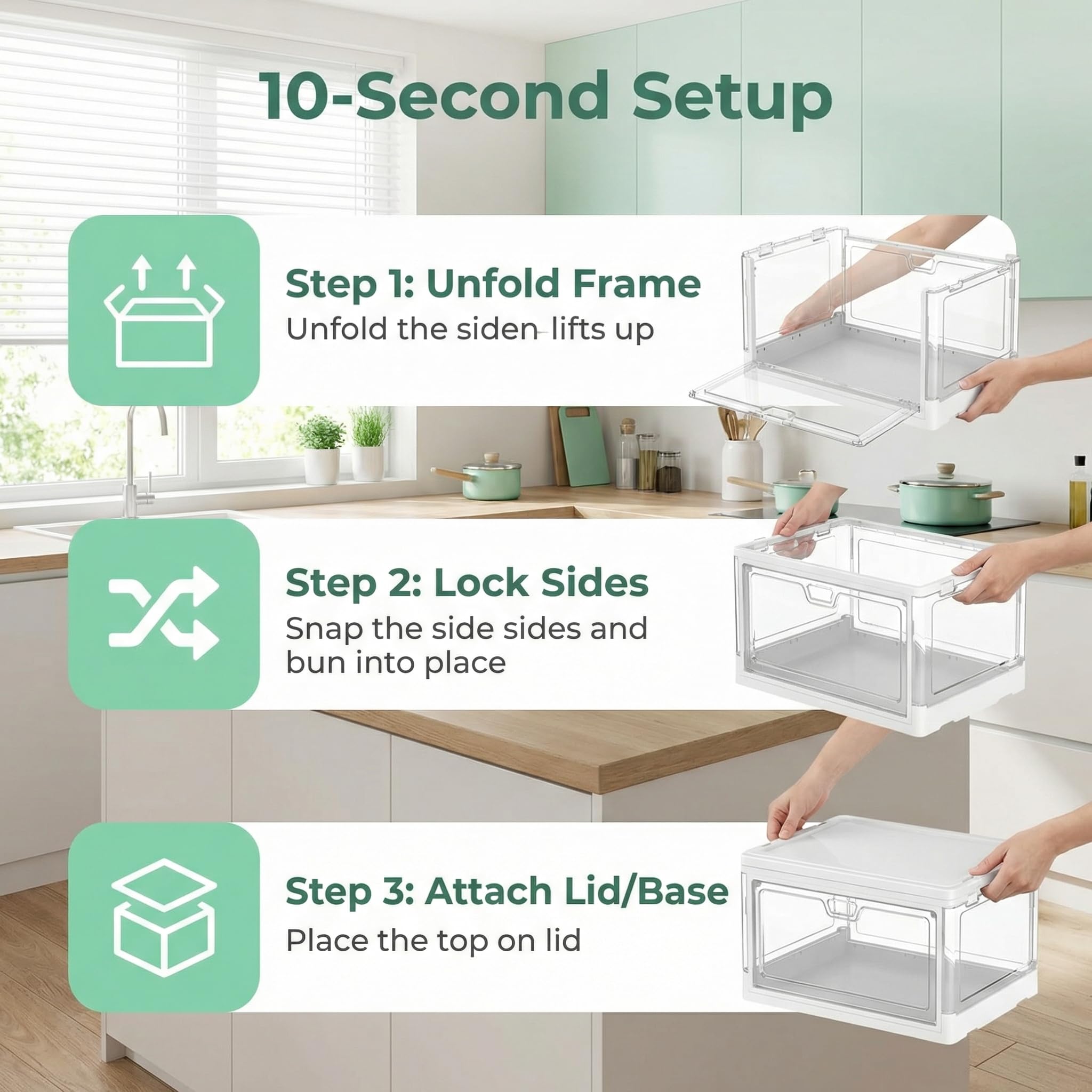 10-Second Setup

Step 1: Unfold Frame
Unfold the siden lifts up

Step 2: Lock Sides
Snap the side sides and bun into place

Step 3: Attach Lid/Base
Place the top on lid