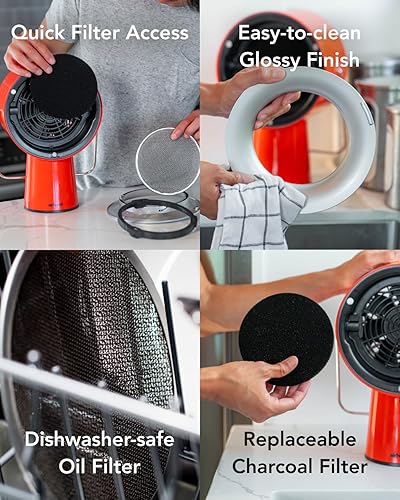 Quick Filter Access

Easy-to-clean Glossy Finish

Dishwasher-safe Oil Filter

Replaceable Charcoal Filter