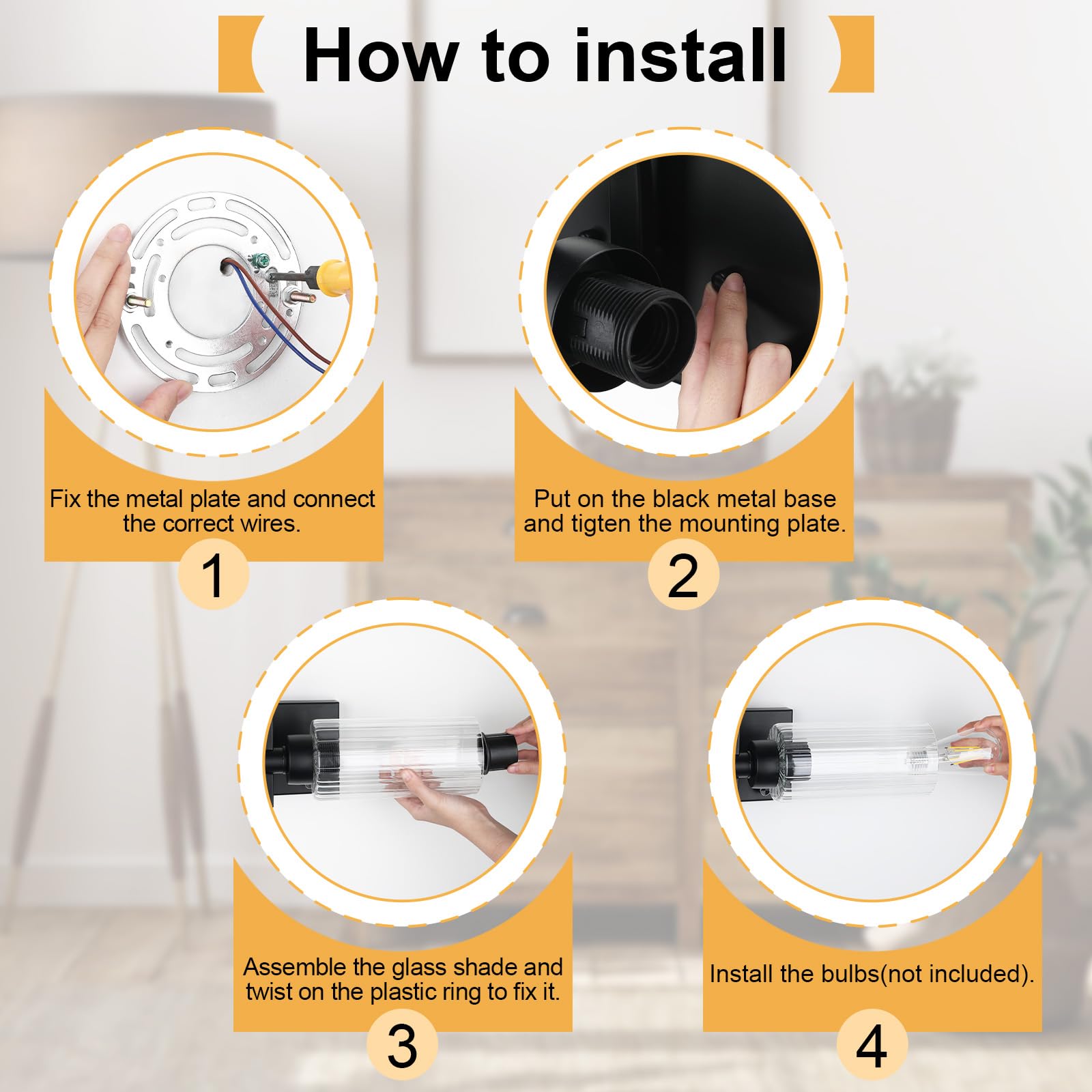 How to install

Fix the metal plate and connect the correct wires.

1

Put on the black metal base and tigten the mounting plate.

2

Assemble the glass shade and twist on the plastic ring to fix it.

3

Install the bulbs(not included).

4