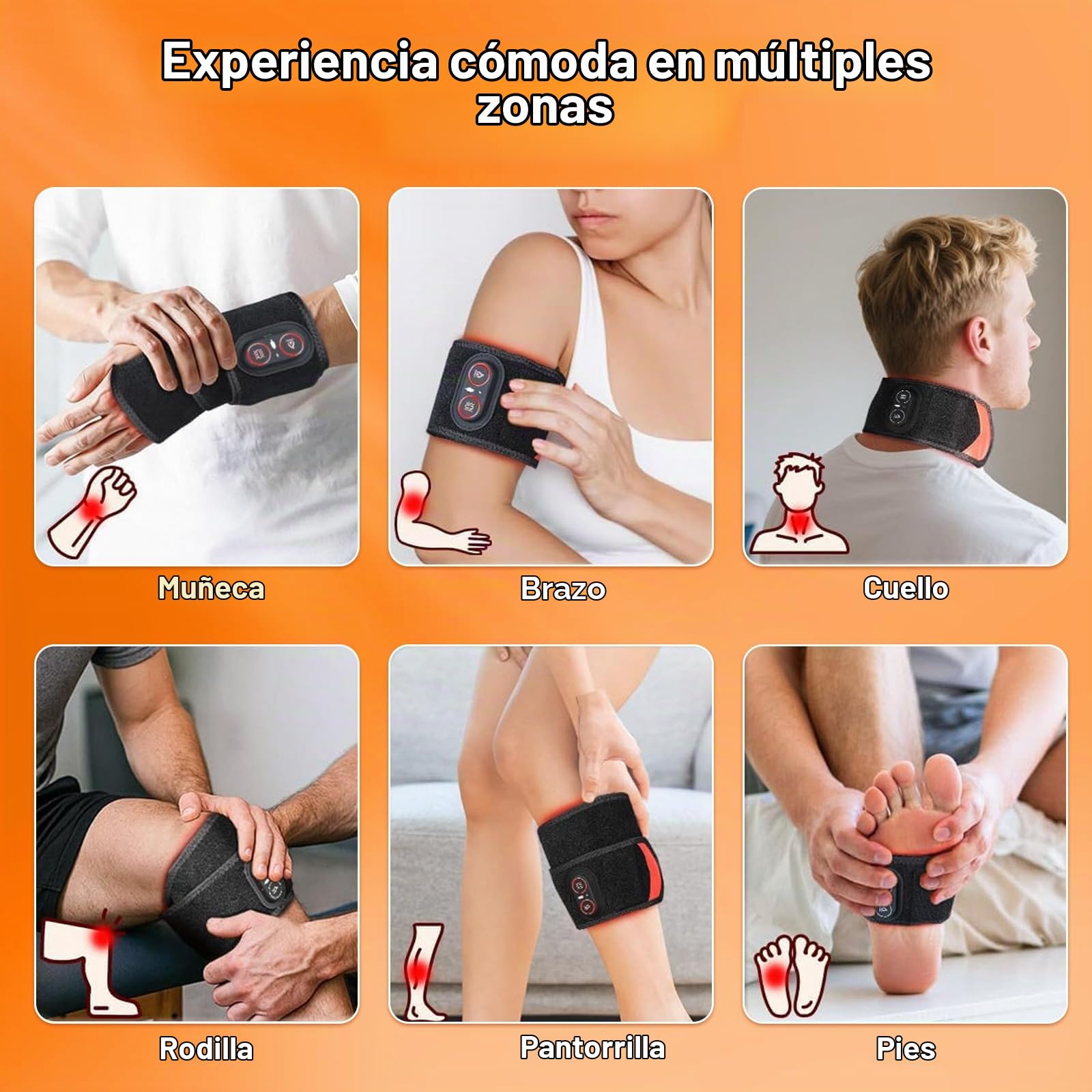 Experiencia cómoda en múltiples zonas

Muñeca

Brazo

Cuello

Rodilla

Pantorrilla

Pies