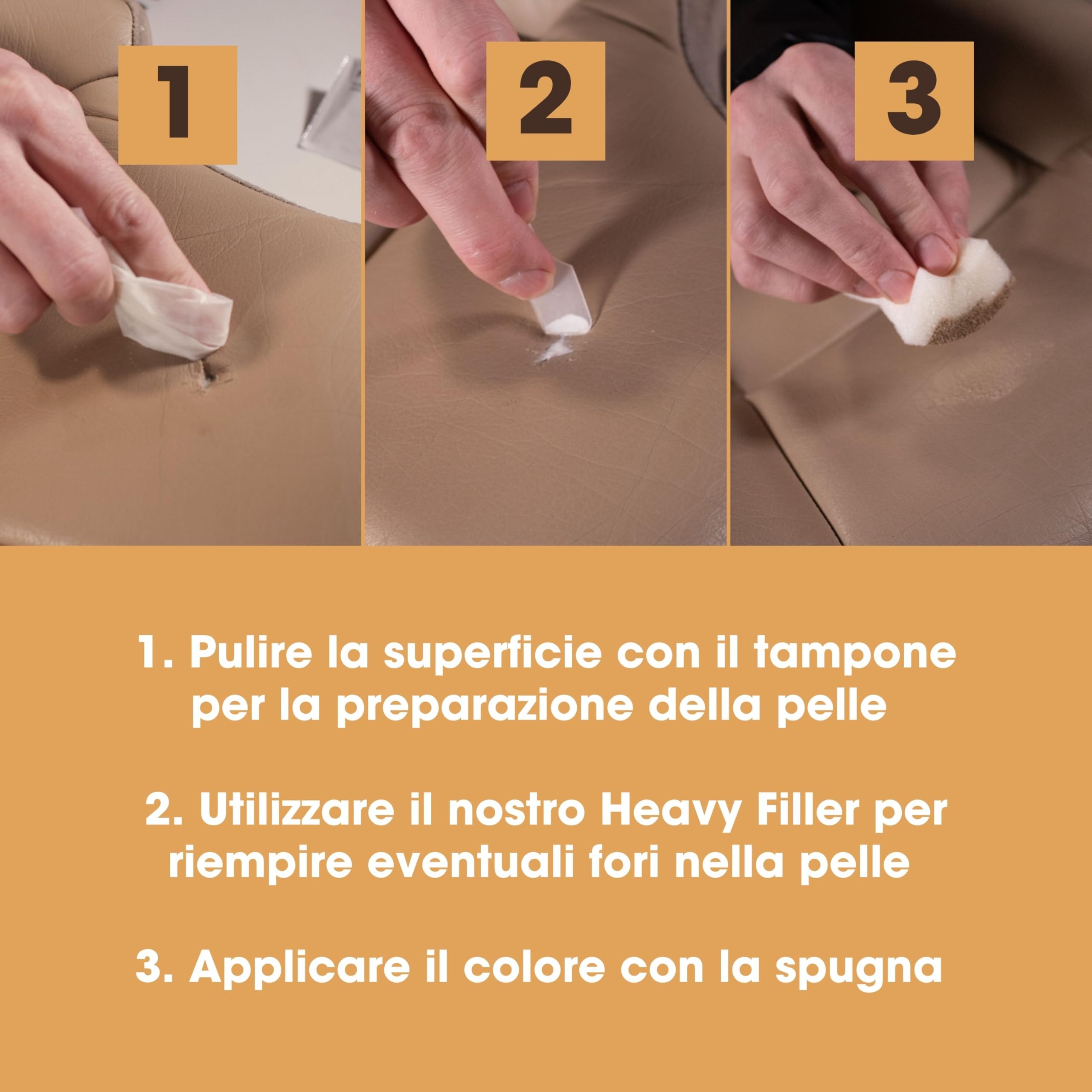 1

2

3

1. Pulire la superficie con il tampone per la preparazione della pelle

2. Utilizzare il nostro Heavy Filler per riempire eventuali fori nella pelle

3. Applicare il colore con la spugna