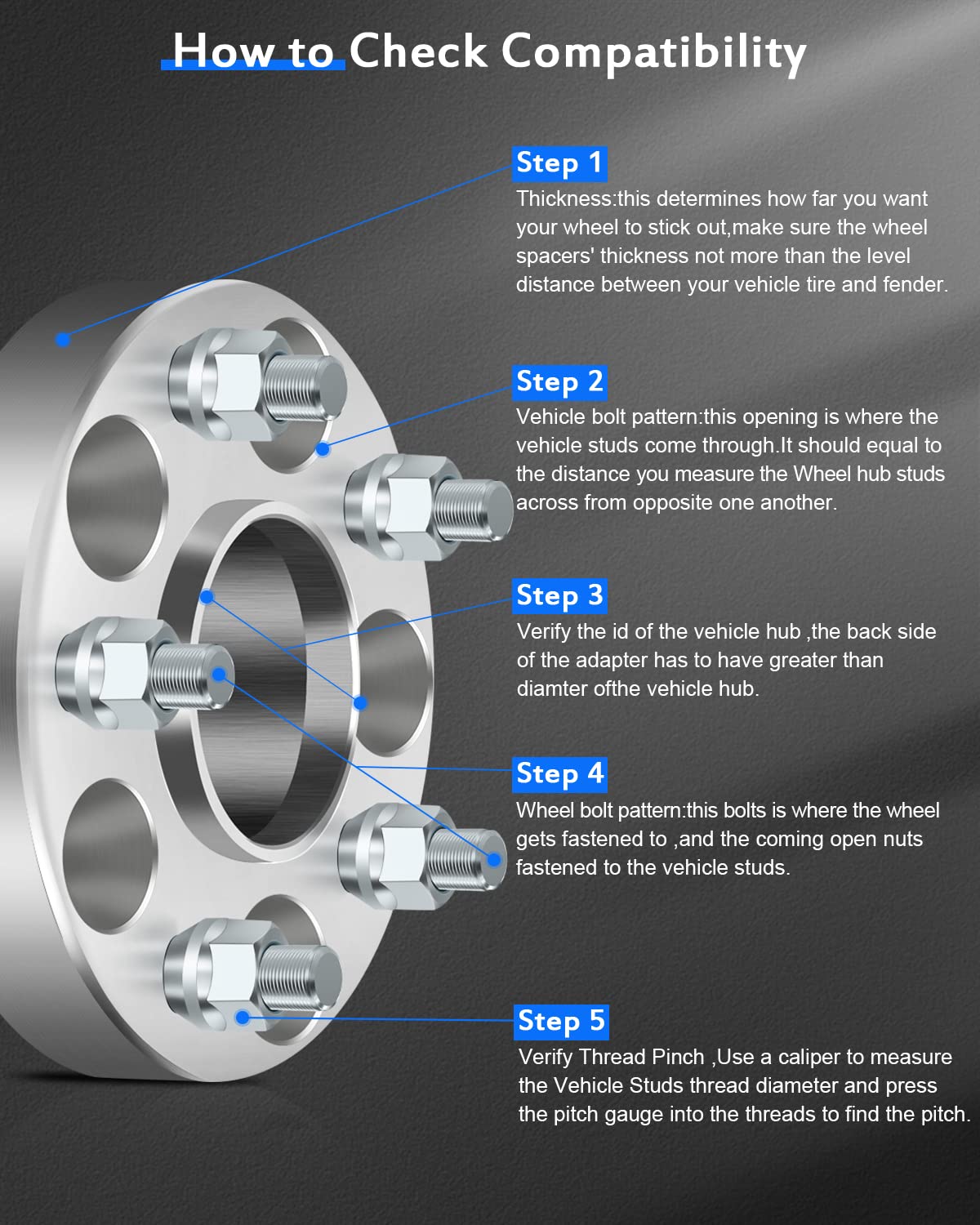 How to Check Compatibility

Step 1
Thickness:this determines how far you want your wheel to stick out,make sure the wheel spacers' thickness not more than the level distance between your vehicle tire and fender.

Step 2
Vehicle bolt pattern:this opening is where the vehicle studs come through.It should equal to the distance you measure the Wheel hub studs across from opposite one another.

Step 3
Verify the id of the vehicle hub ,the back side of the adapter has to have greater than diamter ofthe vehicle hub.

Step 4
Wheel bolt pattern:this bolts is where the wheel gets fastened to ,and the coming open nuts fastened to the vehicle studs.

Step 5
Verify Thread Pinch ,Use a caliper to measure the Vehicle Studs thread diameter and press the pitch gauge into the threads to find the pitch.