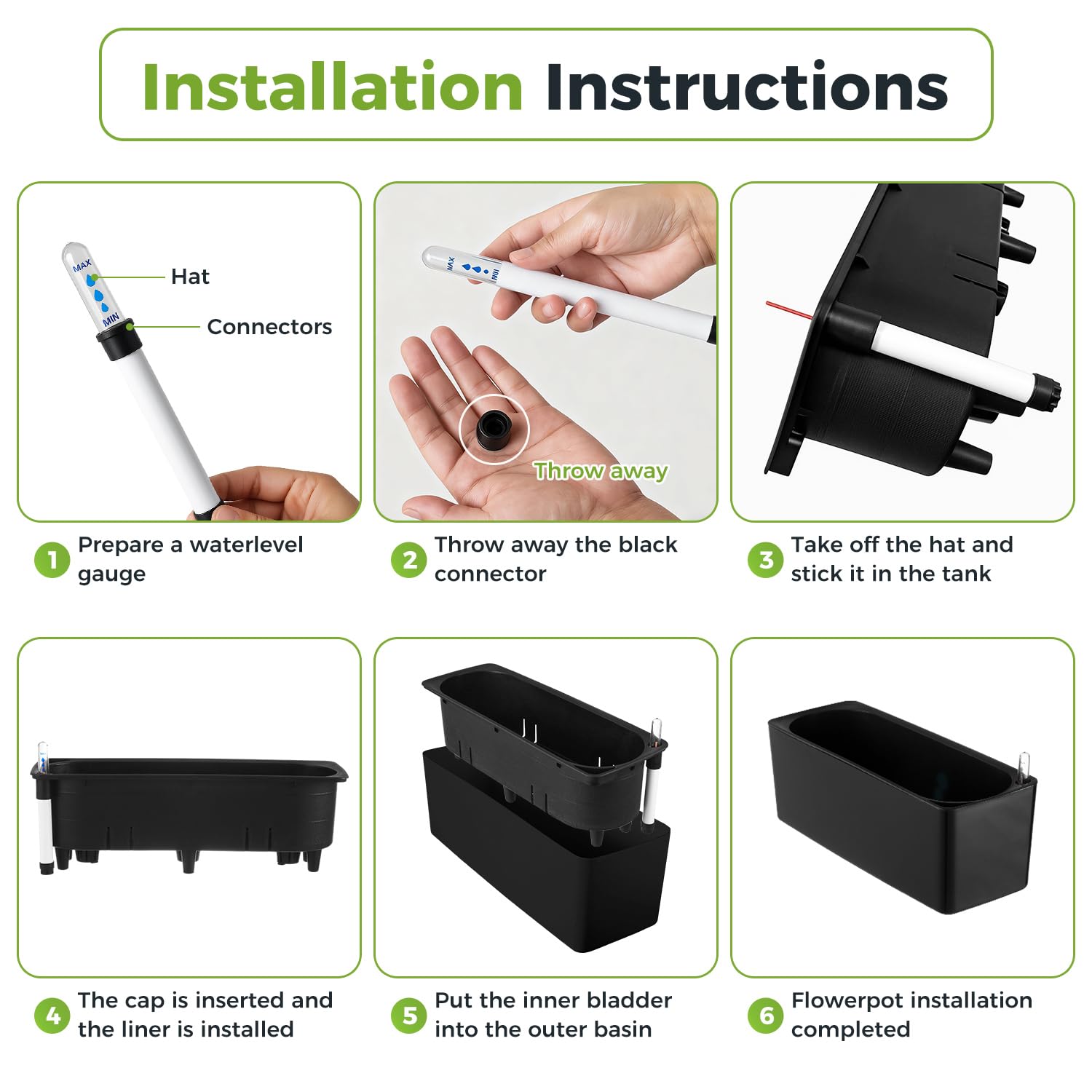 Installation Instructions

MAX
MIN
Hat
Connectors

MAX
MIN

Throw away

1 Prepare a waterlevel gauge

2 Throw away the black connector

3 Take off the hat and stick it in the tank

4 The cap is inserted and the liner is installed

5 Put the inner bladder into the outer basin

6 Flowerpot installation completed