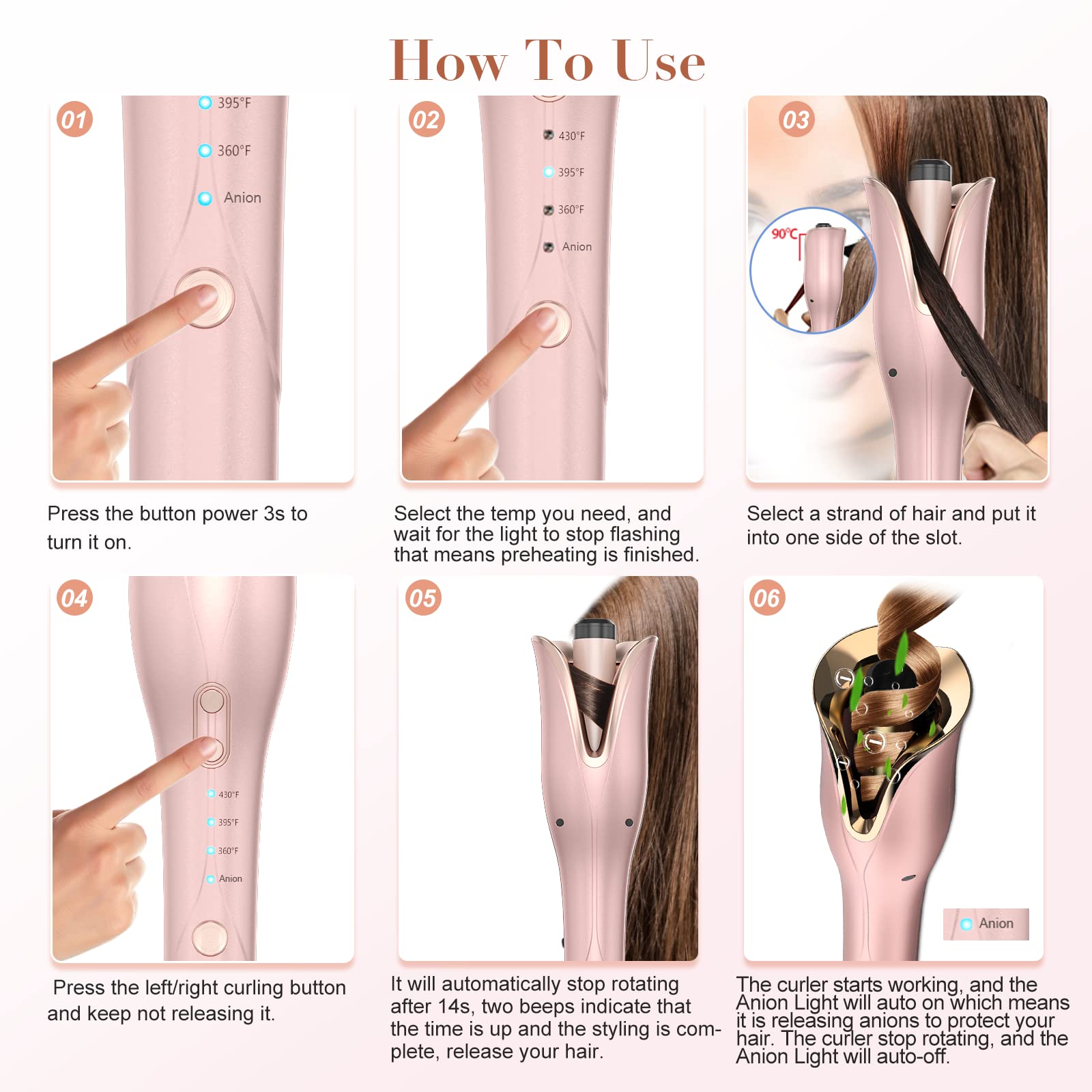 How To Use

01

395°F

360°F

Anion

Press the button power 3s to turn it on.

02

430°F

395°F

360°F

Anion

Select the temp you need, and wait for the light to stop flashing that means preheating is finished.

03

90°C

Select a strand of hair and put it into one side of the slot.

04

430°F

395°F

360°F

Anion

Press the left/right curling button and keep not releasing it.

05

It will automatically stop rotating after 14s, two beeps indicate that the time is up and the styling is complete, release your hair.

06

Anion

The curler starts working, and the Anion Light will auto on which means it is releasing anions to protect your hair. The curler stop rotating, and the Anion Light will auto-off.