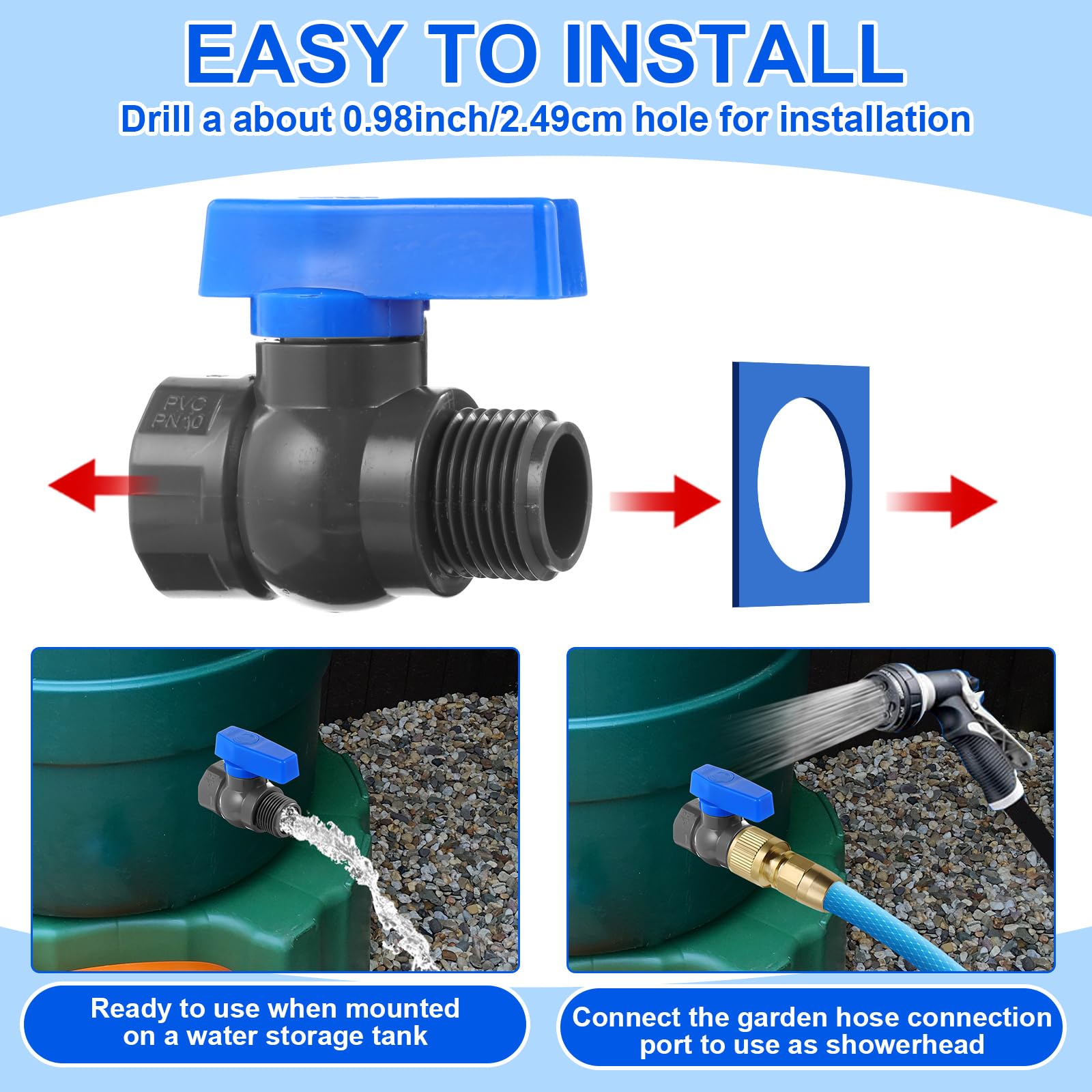 EASY TO INSTALL

Drill a about 0.98inch/2.49cm hole for installation

PVC PN10

Ready to use when mounted on a water storage tank

Connect the garden hose connection port to use as showerhead